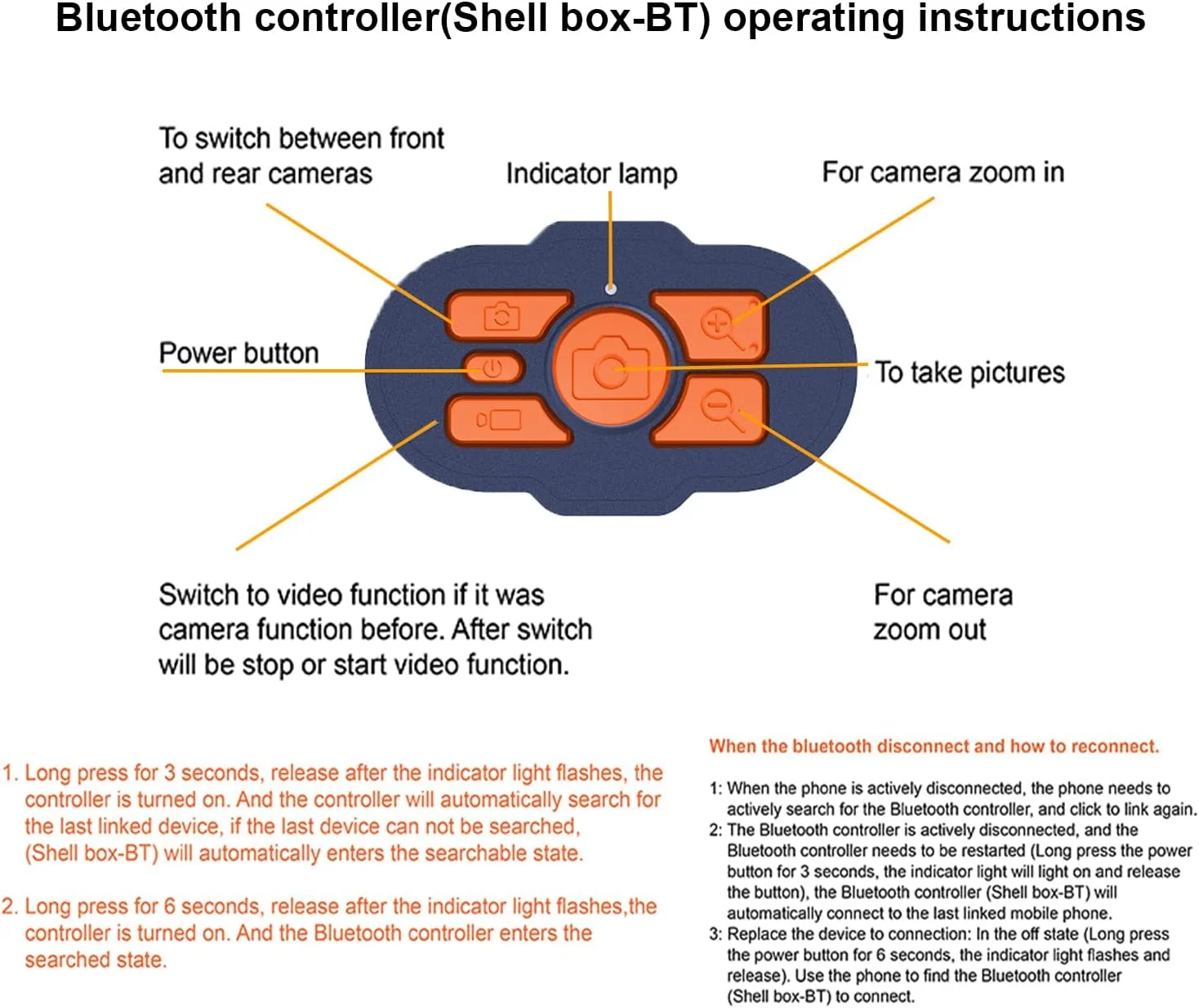 Bluetooth controller(Shell box-BT) operating instructions

To switch between front and rear cameras

Indicator lamp

For camera zoom in

Power button

To take pictures

Switch to video function if it was camera function before. After switch will be stop or start video function.

For camera zoom out

1. Long press for 3 seconds, release after the indicator light flashes, the controller is turned on. And the controller will automatically search for the last linked device, if the last device can not be searched, (Shell box-BT) will automatically enters the searchable state.

2. Long press for 6 seconds, release after the indicator light flashes,the controller is turned on. And the Bluetooth controller enters the searched state.

When the bluetooth disconnect and how to reconnect.

1: When the phone is actively disconnected, the phone needs to actively search for the Bluetooth controller, and click to link again.
2: The Bluetooth controller is actively disconnected, and the Bluetooth controller needs to be restarted (Long press the power button for 3 seconds, the indicator light will light on and release the button), the Bluetooth controller (Shell box-BT) will automatically connect to the last linked mobile phone.
3: Replace the device to connection: In the off state (Long press the power button for 6 seconds, the indicator light flashes and release). Use the phone to find the Bluetooth controller (Shell box-BT) to connect.