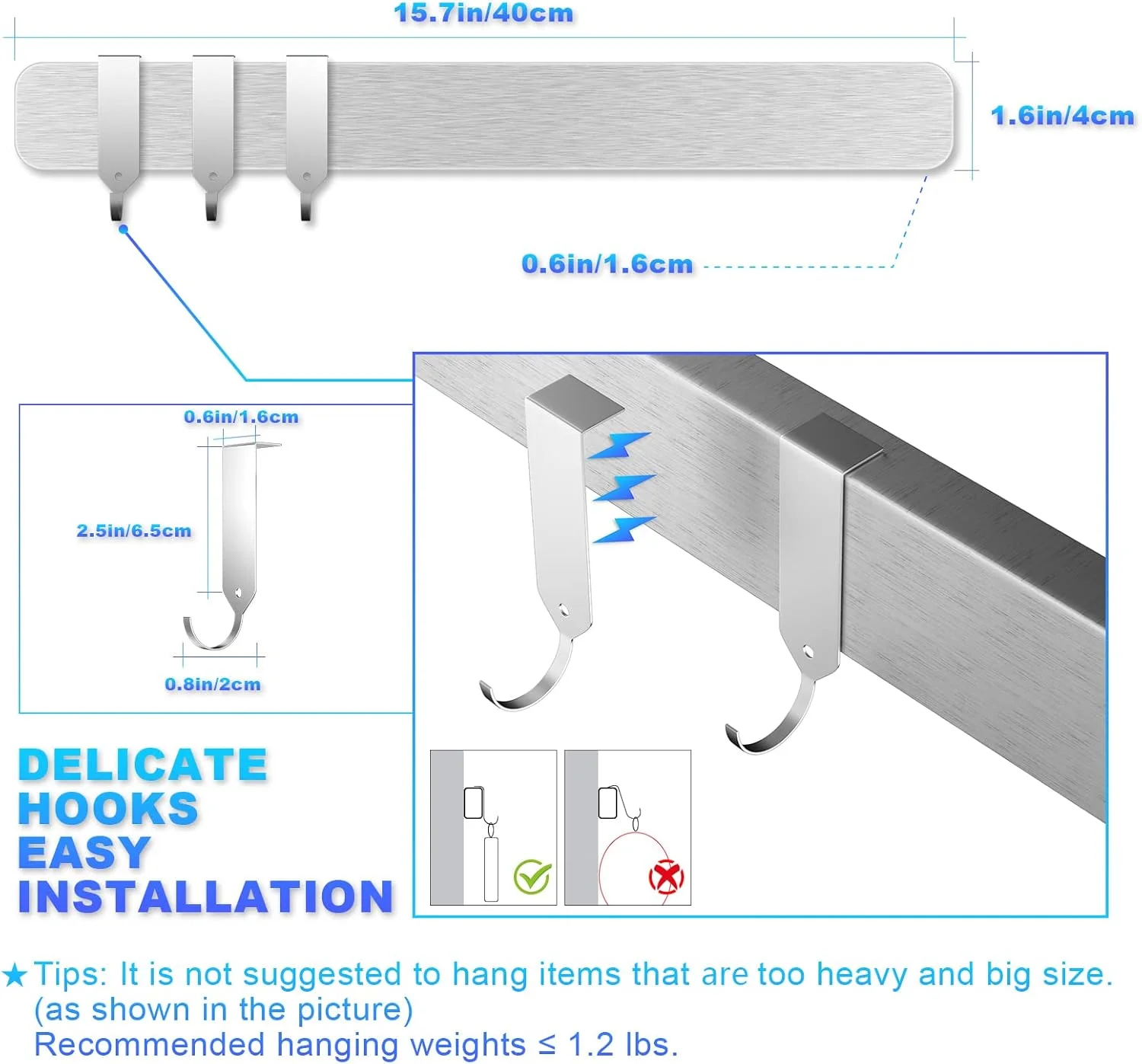 15.7in/40cm

1.6in/4cm

0.6in/1.6cm

0.6in/1.6cm

2.5in/6.5cm

0.8in/2cm

DELICATE HOOKS EASY INSTALLATION

★Tips: It is not suggested to hang items that are too heavy and big size. (as shown in the picture)
Recommended hanging weights ≤ 1.2 lbs.