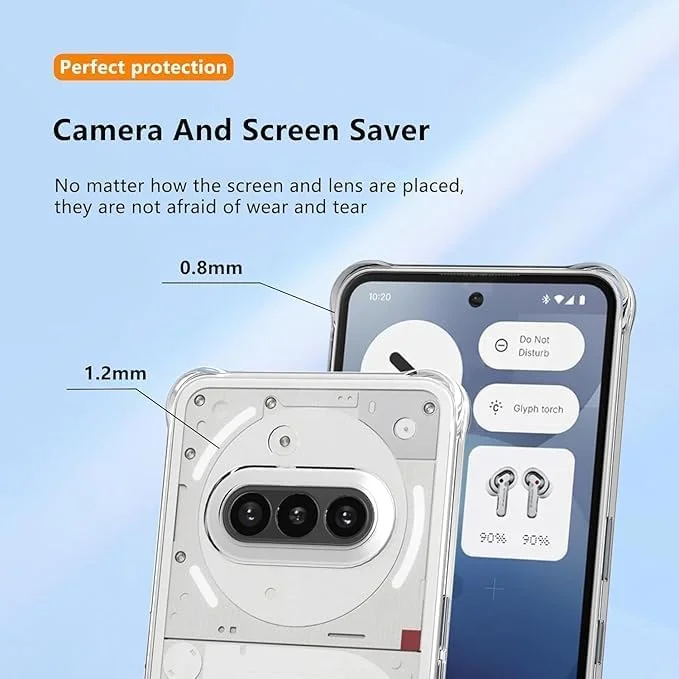 Perfect protection

Camera And Screen Saver

No matter how the screen and lens are placed, they are not afraid of wear and tear

0.8mm

1.2mm

10:20

Do Not Disturb

Glyph torch

90%

90%