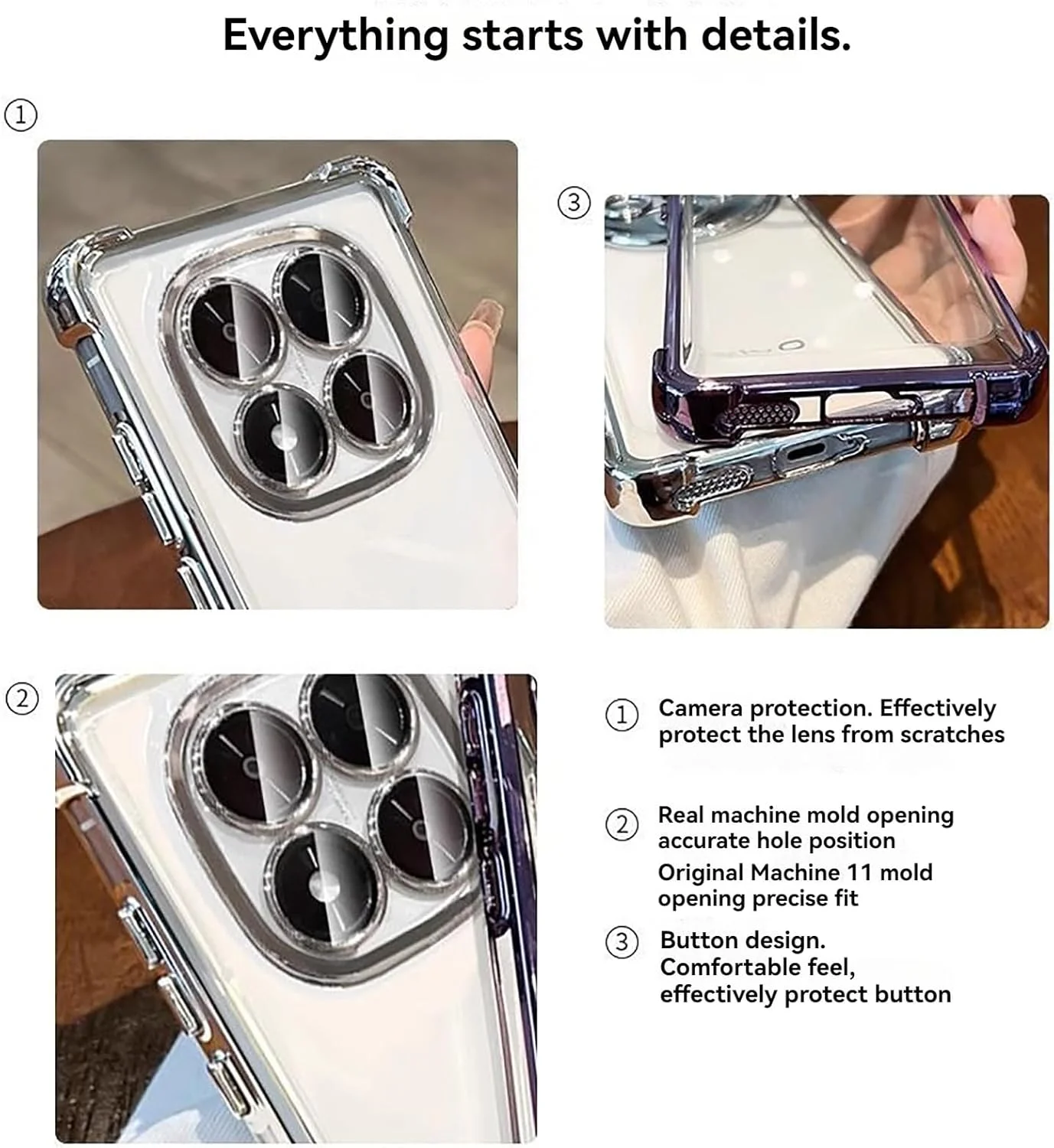 Everything starts with details.

①

③

②

① Camera protection. Effectively protect the lens from scratches

② Real machine mold opening accurate hole position
Original Machine 11 mold opening precise fit

③ Button design.
Comfortable feel,
effectively protect button