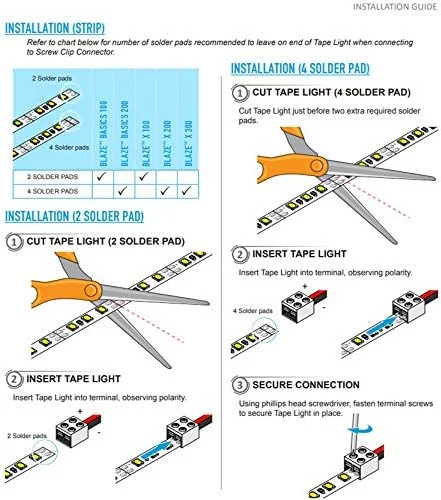 INSTALLATION GUIDE

INSTALLATION (STRIP)

Refer to chart below for number of solder pads recommended to leave on end of Tape Light when connecting to Screw Clip Connector.

2 Solder pads

4 Solder pads

| | BLAZE™ BASICS 100 | BLAZE™ BASICS 200 | BLAZE™ X 100 | BLAZE™ X 200 | BLAZE™ X 300 |
|---|---|---|---|---|---|
| 2 SOLDER PADS | ✓ | | ✓ | | |
| 4 SOLDER PADS | | ✓ | | ✓ | ✓ |

INSTALLATION (2 SOLDER PAD)

1 CUT TAPE LIGHT (2 SOLDER PAD)

2 INSERT TAPE LIGHT

Insert Tape Light into terminal, observing polarity.

+

-

2 Solder pads

INSTALLATION (4 SOLDER PAD)

1 CUT TAPE LIGHT (4 SOLDER PAD)

Cut Tape Light just before two extra required solder pads.

2 INSERT TAPE LIGHT

Insert Tape Light into terminal, observing polarity.

+

-

4 Solder pads

3 SECURE CONNECTION

Using phillips head screwdriver, fasten terminal screws to secure Tape Light in place.