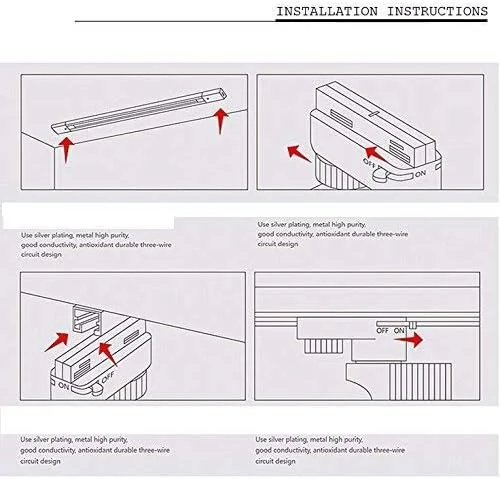 INSTALLATION INSTRUCTIONS

OFF
ON

Use silver plating, metal high purity, good conductivity, antioxidant durable three-wire circuit design

Use silver plating, metal high purity, good conductivity, antioxidant durable three-wire circuit design

ON
OFF

OFF ON

Use silver plating, metal high purity, good conductivity, antioxidant durable three-wire circuit design

Use silver plating, metal high purity, good conductivity, antioxidant durable three-wire circuit design