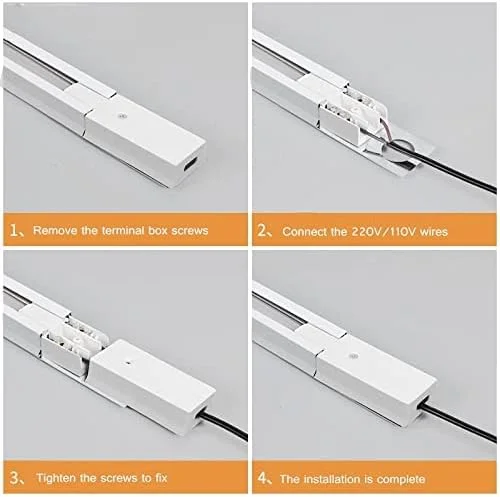 1、Remove the terminal box screws

2、Connect the 220V/110V wires

3、Tighten the screws to fix

4、The installation is complete