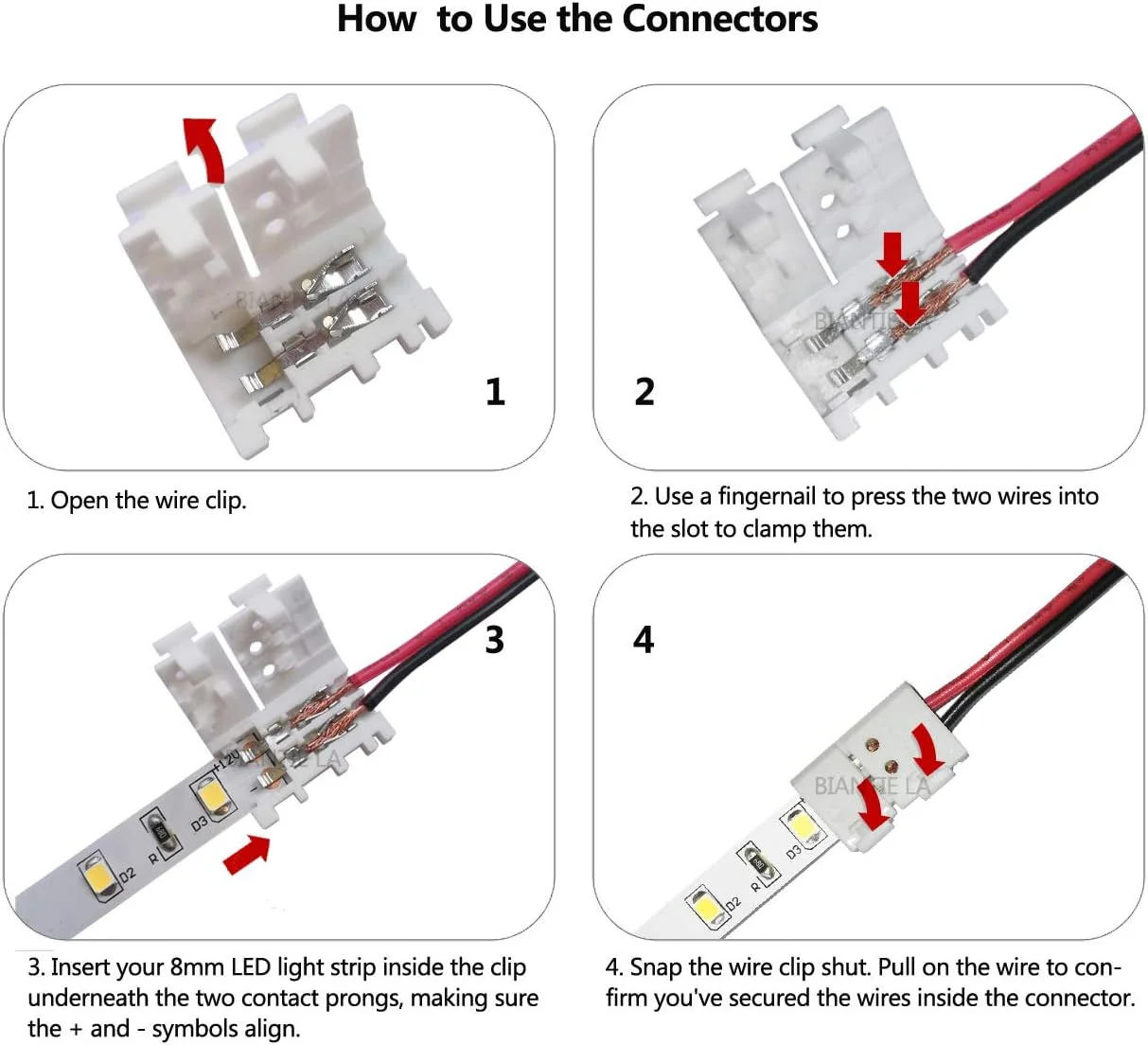 How to Use the Connectors

1

1. Open the wire clip.

2

2. Use a fingernail to press the two wires into the slot to clamp them.

3

+12V

D3

R

D2

3. Insert your 8mm LED light strip inside the clip underneath the two contact prongs, making sure the + and - symbols align.

4

BIANTIE LA

D3

R

D2

4. Snap the wire clip shut. Pull on the wire to confirm you've secured the wires inside the connector.