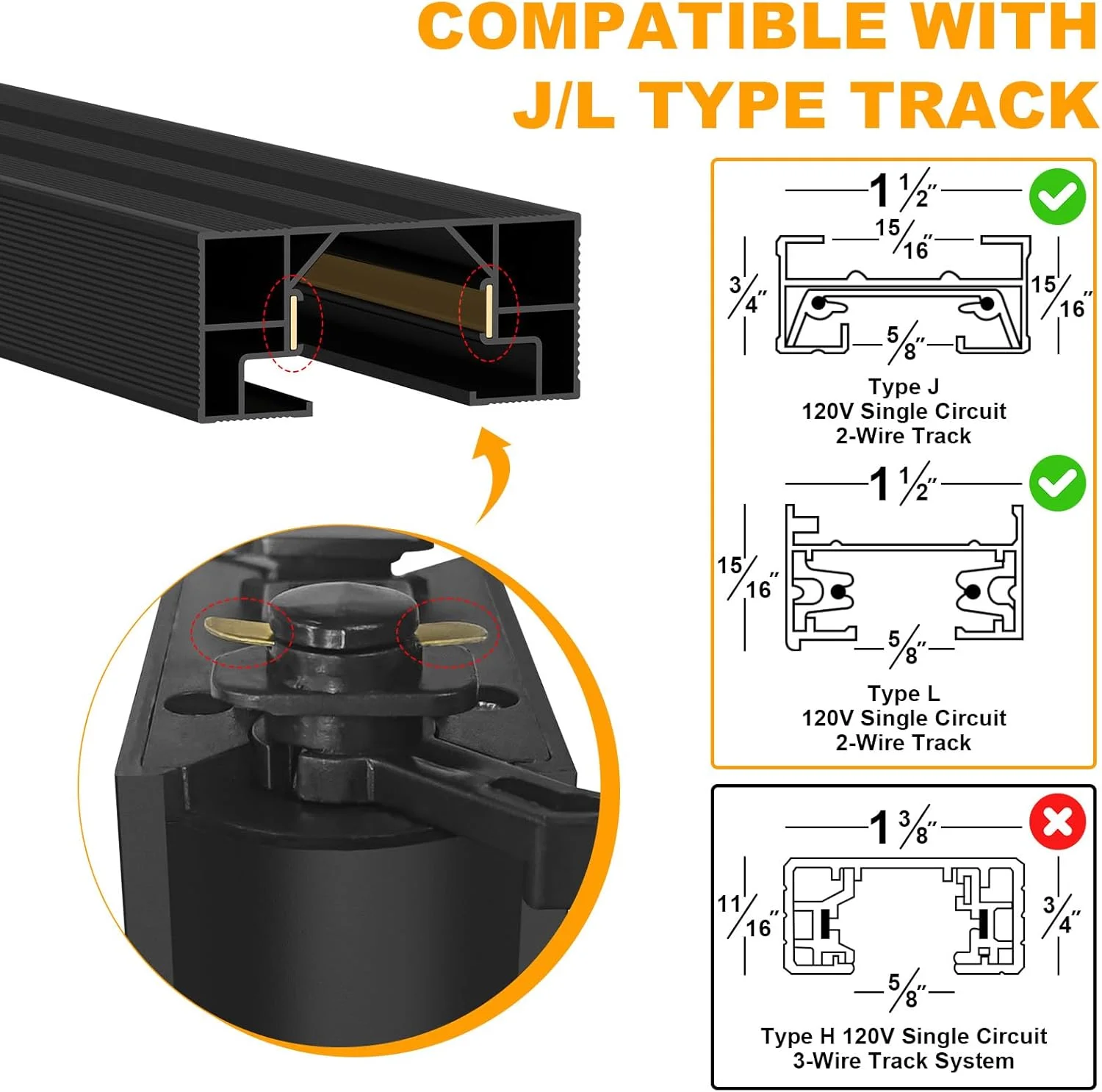 COMPATIBLE WITH J/L TYPE TRACK

$1\frac{1}{2}''$
$\frac{15}{16}''$
$\frac{3}{4}''$
$\frac{15}{16}''$
$\frac{5}{8}''$
Type J
120V Single Circuit
2-Wire Track

$1\frac{1}{2}''$
$\frac{15}{16}''$
$\frac{5}{8}''$
Type L
120V Single Circuit
2-Wire Track

$1\frac{3}{8}''$
$\frac{11}{16}''$
$\frac{3}{4}''$
$\frac{5}{8}''$
Type H 120V Single Circuit
3-Wire Track System