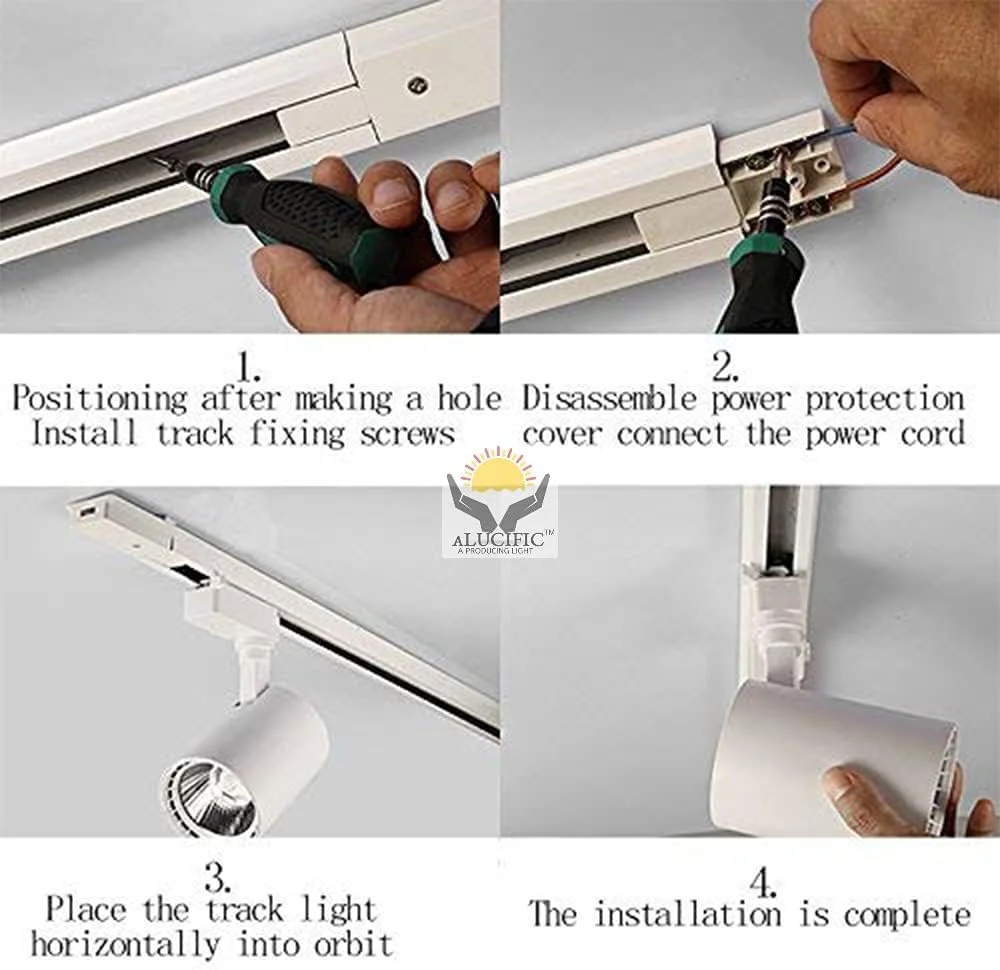 1.
Positioning after making a hole
Install track fixing screws

2.
Disassemble power protection
cover connect the power cord

ALUCIFIC™
A PRODUCING LIGHT

3.
Place the track light
horizontally into orbit

4.
The installation is complete