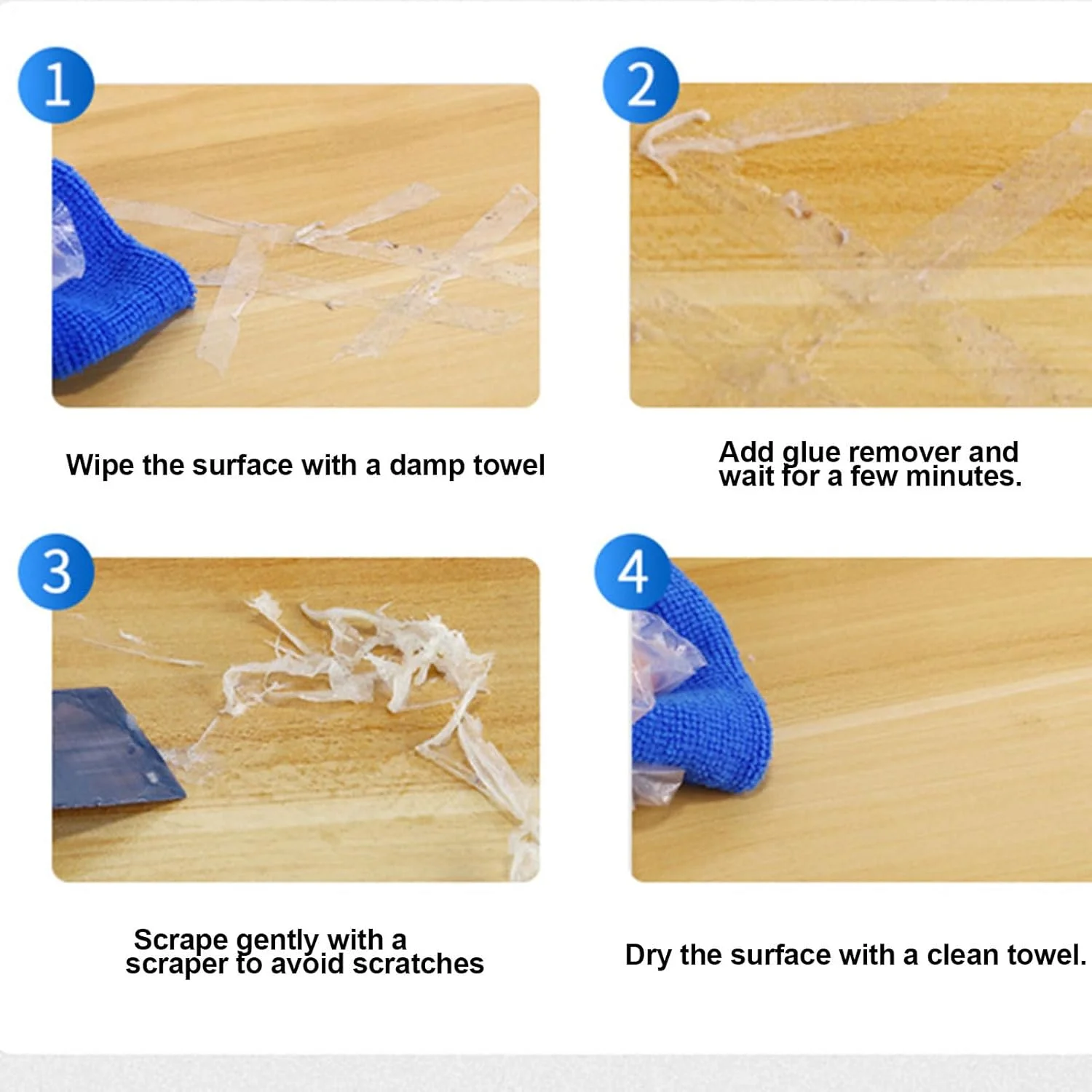 1

Wipe the surface with a damp towel

2

Add glue remover and wait for a few minutes.

3

Scrape gently with a scraper to avoid scratches

4

Dry the surface with a clean towel.