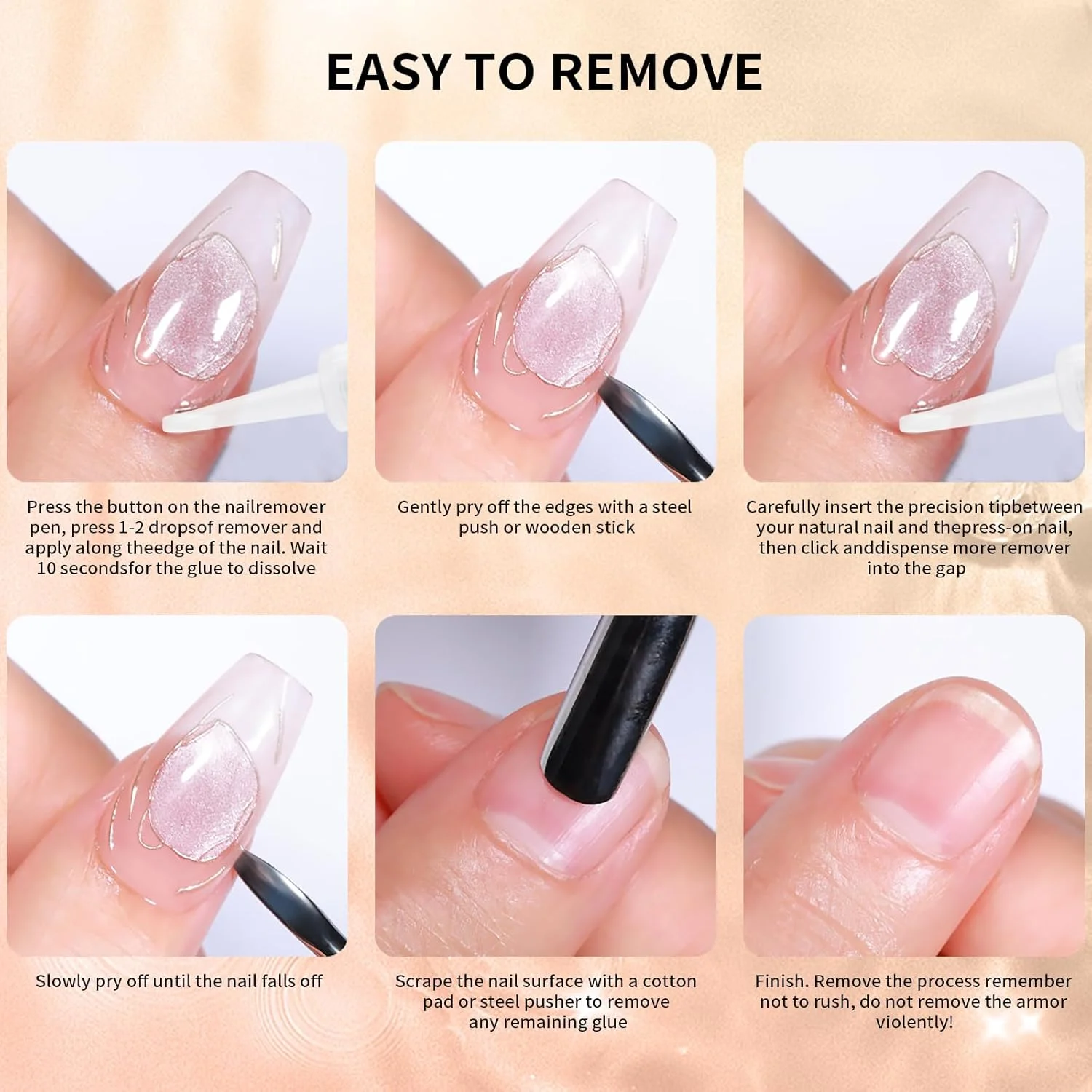 EASY TO REMOVE

Press the button on the nailremover pen, press 1-2 dropsof remover and apply along theedge of the nail. Wait 10 secondsfor the glue to dissolve

Gently pry off the edges with a steel push or wooden stick

Carefully insert the precision tipbetween your natural nail and thepress-on nail, then click anddispense more remover into the gap

Slowly pry off until the nail falls off

Scrape the nail surface with a cotton pad or steel pusher to remove any remaining glue

Finish. Remove the process remember not to rush, do not remove the armor violently!