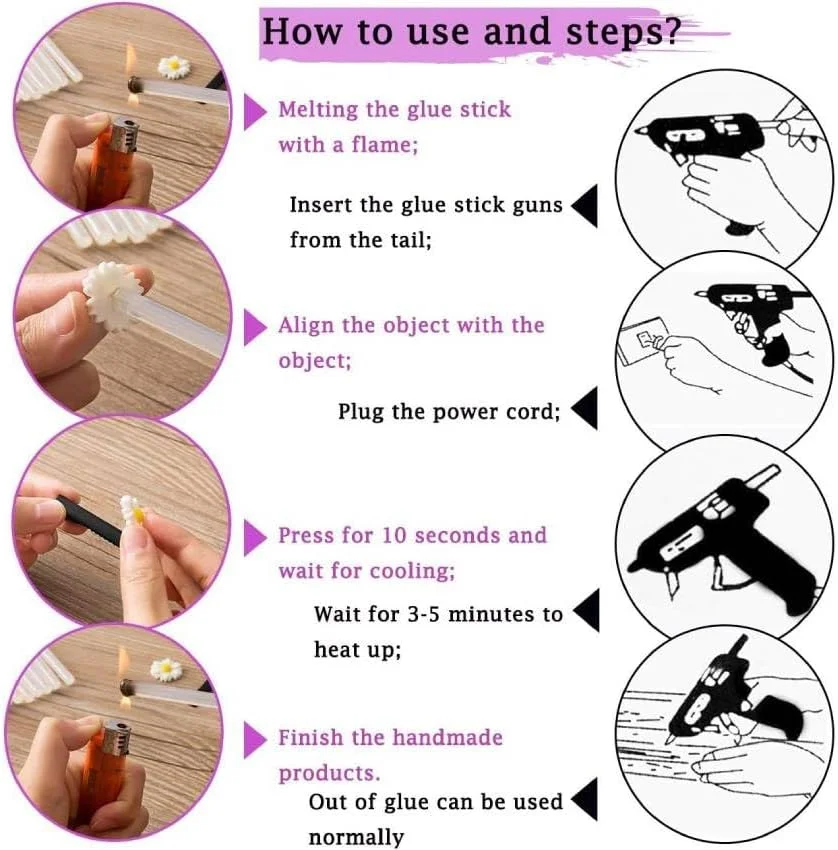 How to use and steps?

Melting the glue stick with a flame;

Insert the glue stick guns from the tail;

Align the object with the object;

Plug the power cord;

Press for 10 seconds and wait for cooling;

Wait for 3-5 minutes to heat up;

Finish the handmade products.

Out of glue can be used normally