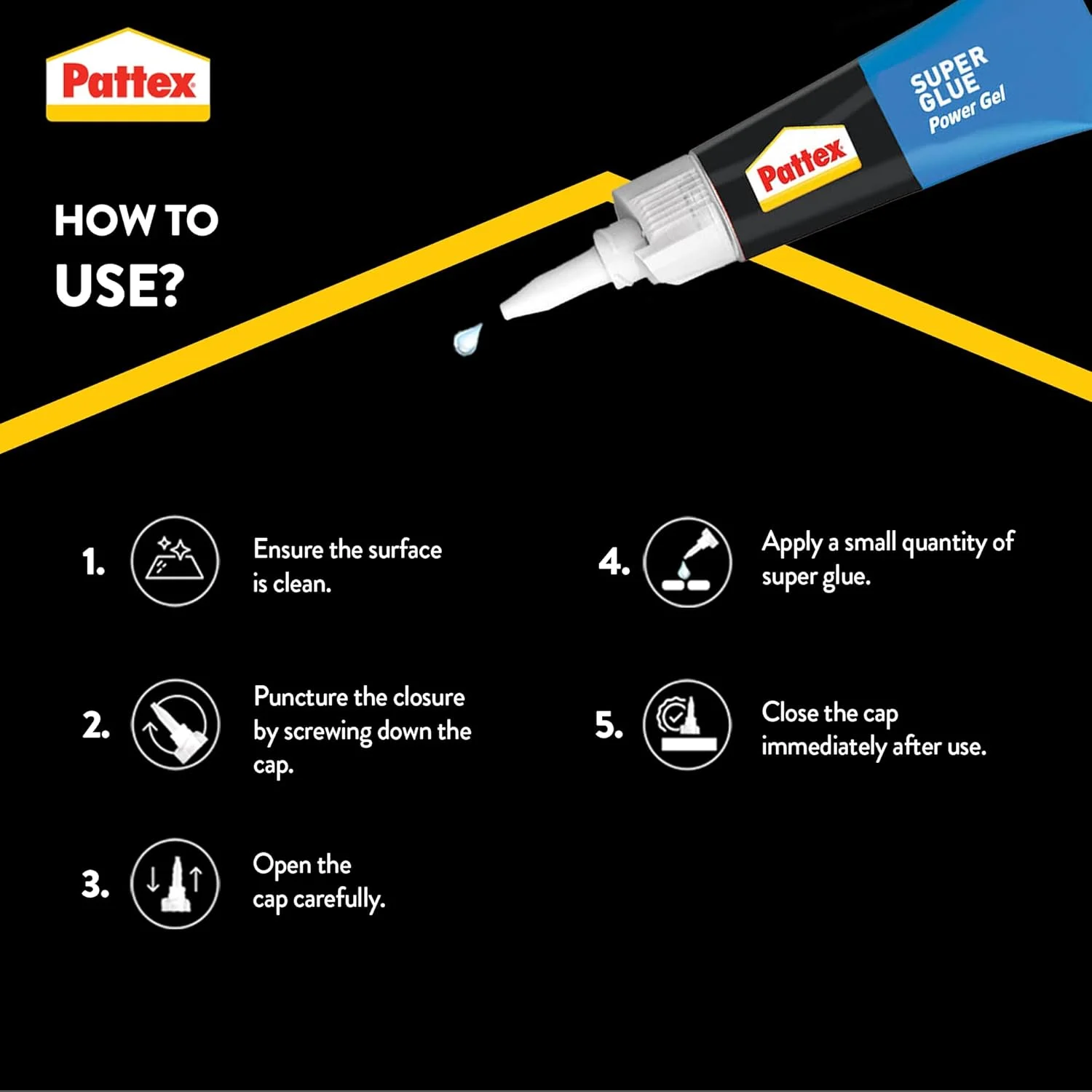 Pattex

HOW TO USE?

Pattex
SUPER GLUE
Power Gel

1. Ensure the surface is clean.

2. Puncture the closure by screwing down the cap.

3. Open the cap carefully.

4. Apply a small quantity of super glue.

5. Close the cap immediately after use.