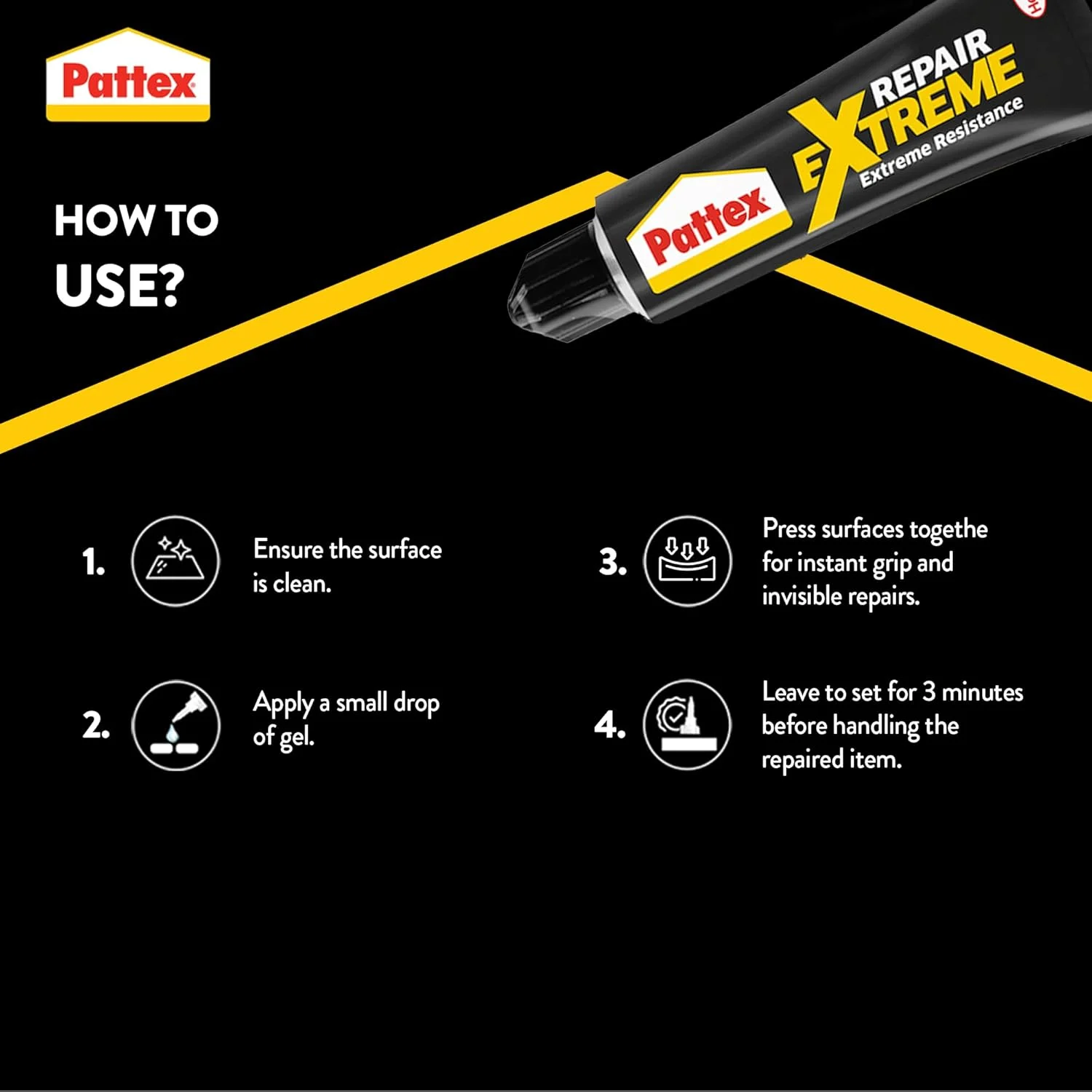 Pattex

HOW TO USE?

Pattex
REPAIR
EXTREME
Extreme Resistance

1. Ensure the surface is clean.

2. Apply a small drop of gel.

3. Press surfaces togethe for instant grip and invisible repairs.

4. Leave to set for 3 minutes before handling the repaired item.