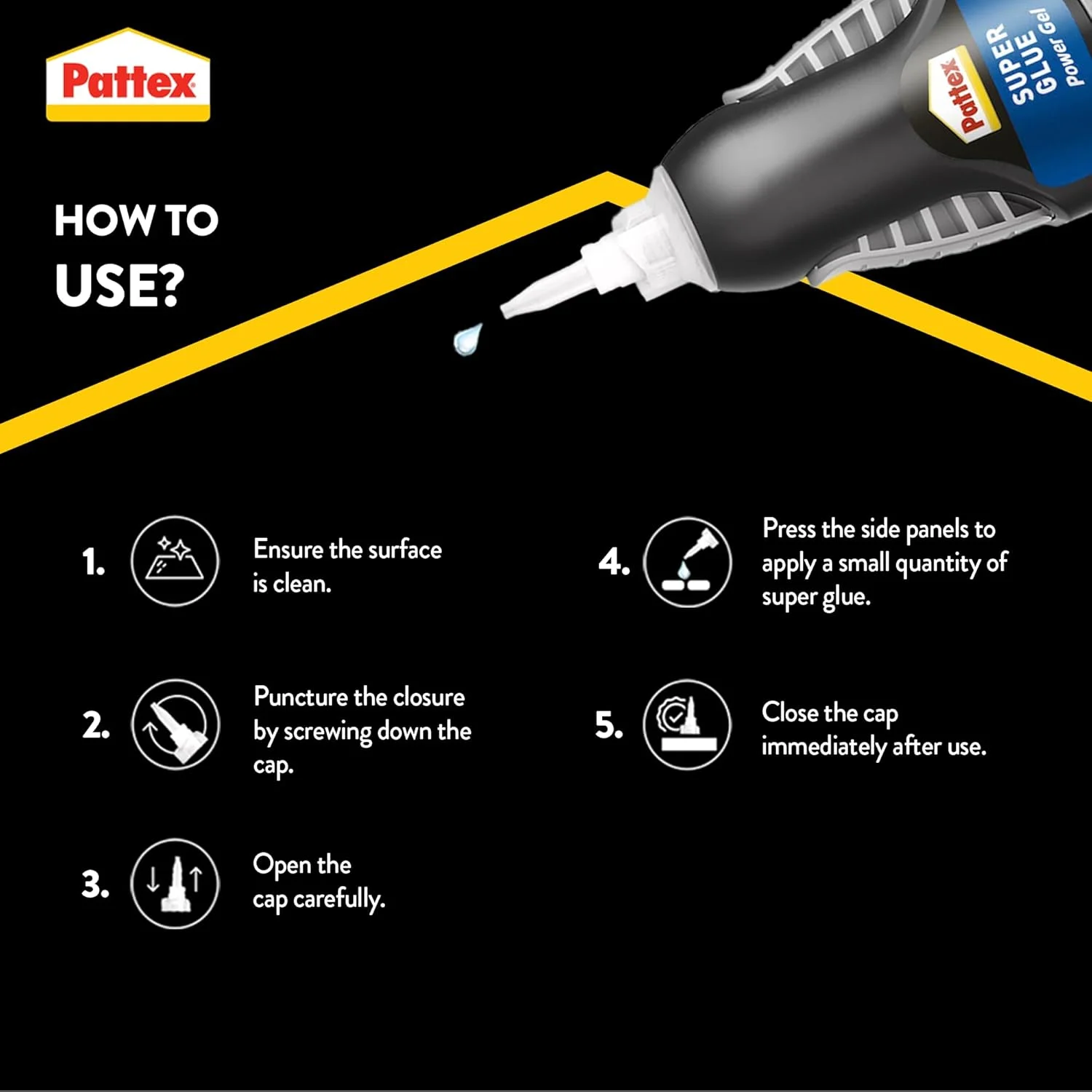 Pattex

Pattex
SUPER GLUE
Power Gel

HOW TO USE?

1. Ensure the surface is clean.

2. Puncture the closure by screwing down the cap.

3. Open the cap carefully.

4. Press the side panels to apply a small quantity of super glue.

5. Close the cap immediately after use.