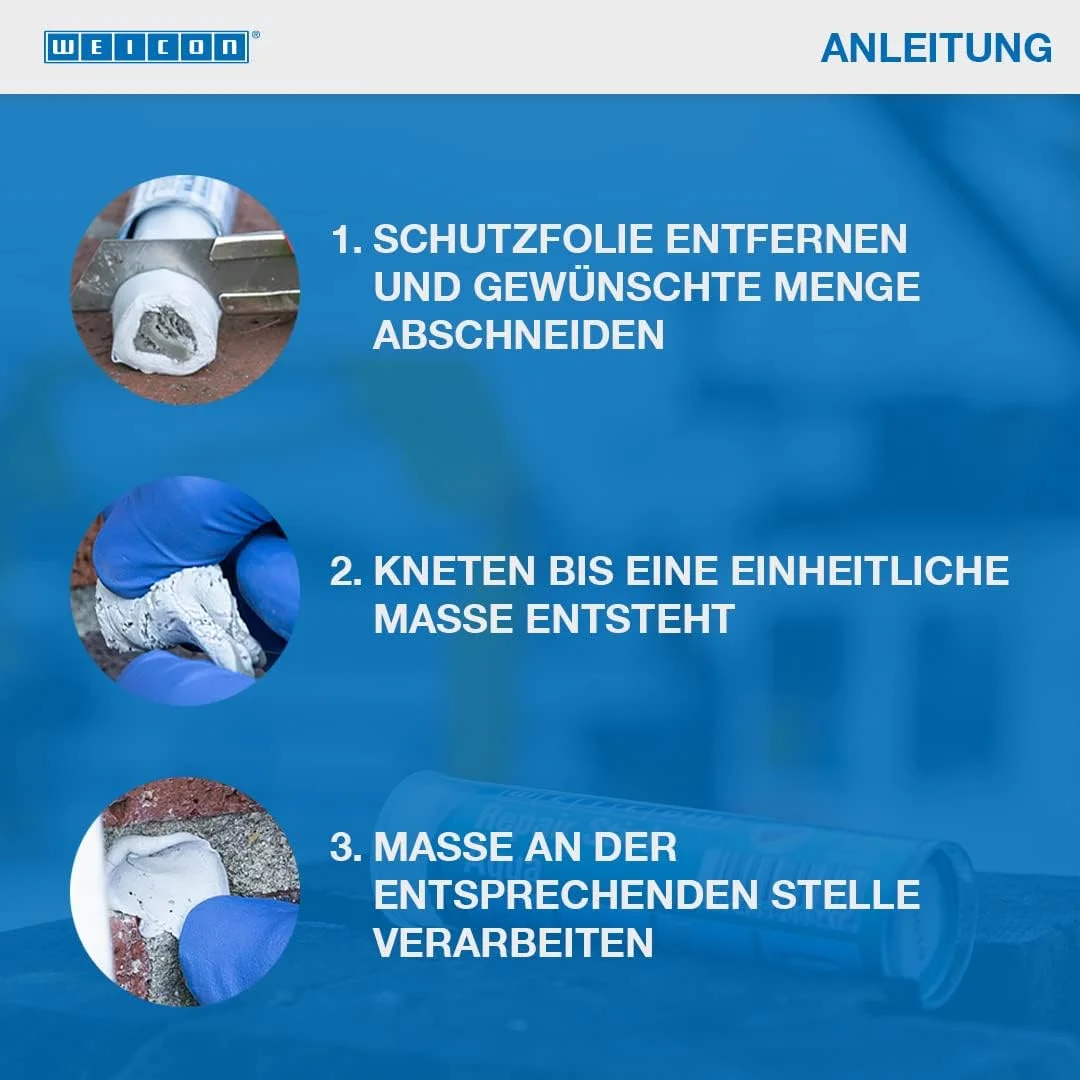 WEICON®

ANLEITUNG

1. SCHUTZFOLIE ENTFERNEN UND GEWÜNSCHTE MENGE ABSCHNEIDEN

2. KNETEN BIS EINE EINHEITLICHE MASSE ENTSTEHT

3. MASSE AN DER ENTSPRECHENDEN STELLE VERARBEITEN