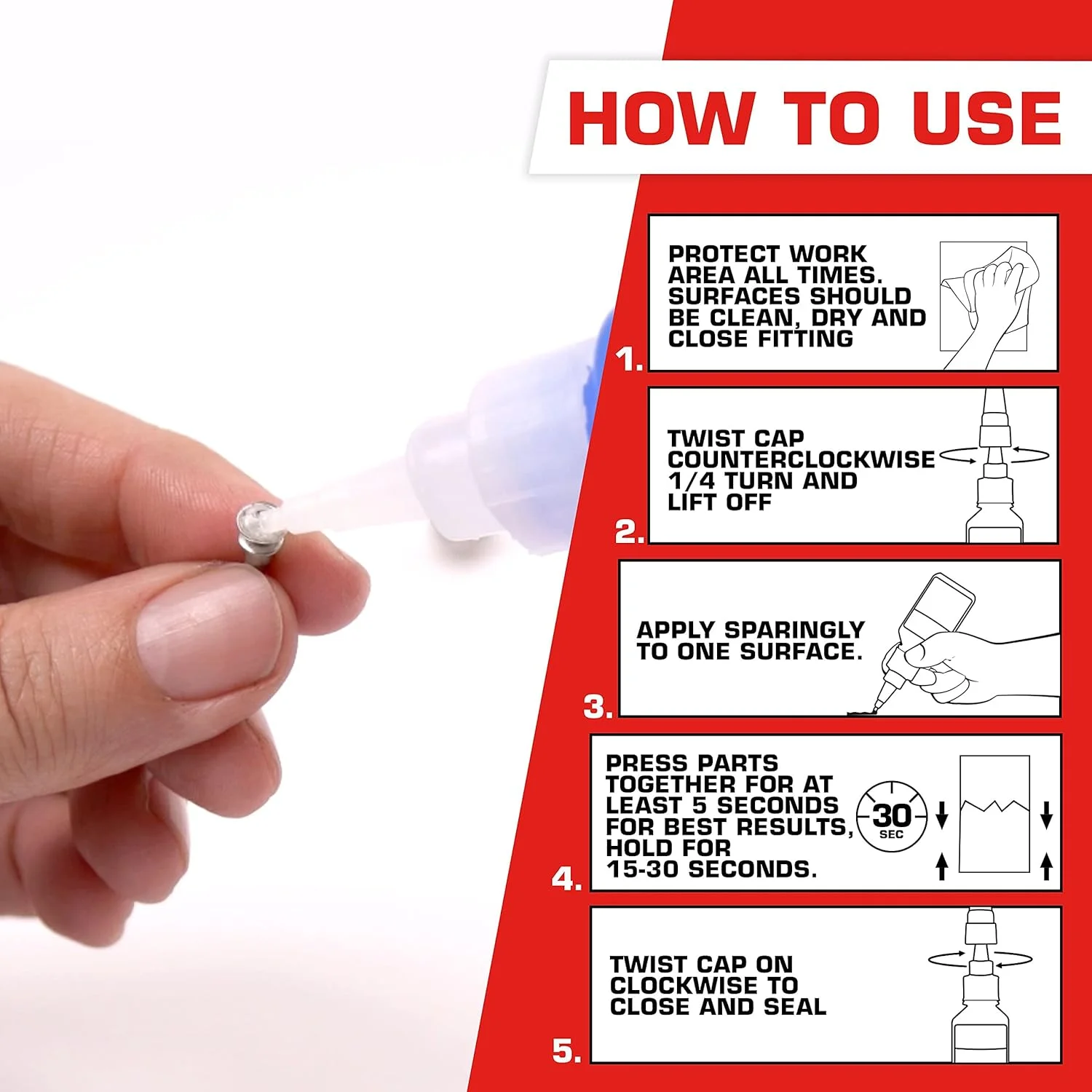 HOW TO USE

1. PROTECT WORK AREA ALL TIMES. SURFACES SHOULD BE CLEAN, DRY AND CLOSE FITTING

2. TWIST CAP COUNTERCLOCKWISE 1/4 TURN AND LIFT OFF

3. APPLY SPARINGLY TO ONE SURFACE.

4. PRESS PARTS TOGETHER FOR AT LEAST 5 SECONDS FOR BEST RESULTS, HOLD FOR 15-30 SECONDS.

30 SEC

5. TWIST CAP ON CLOCKWISE TO CLOSE AND SEAL