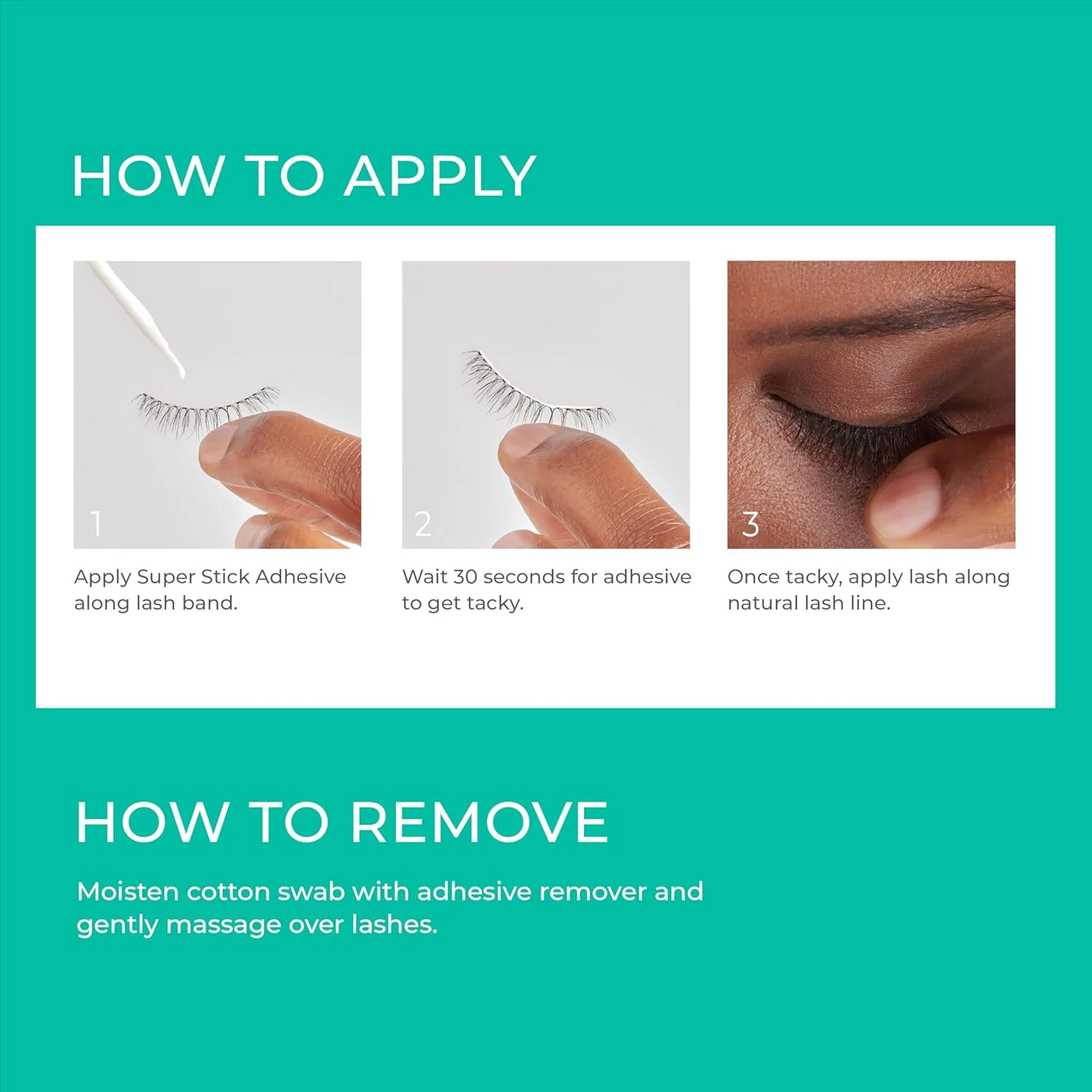 HOW TO APPLY

1

Apply Super Stick Adhesive along lash band.

2

Wait 30 seconds for adhesive to get tacky.

3

Once tacky, apply lash along natural lash line.

HOW TO REMOVE

Moisten cotton swab with adhesive remover and gently massage over lashes.