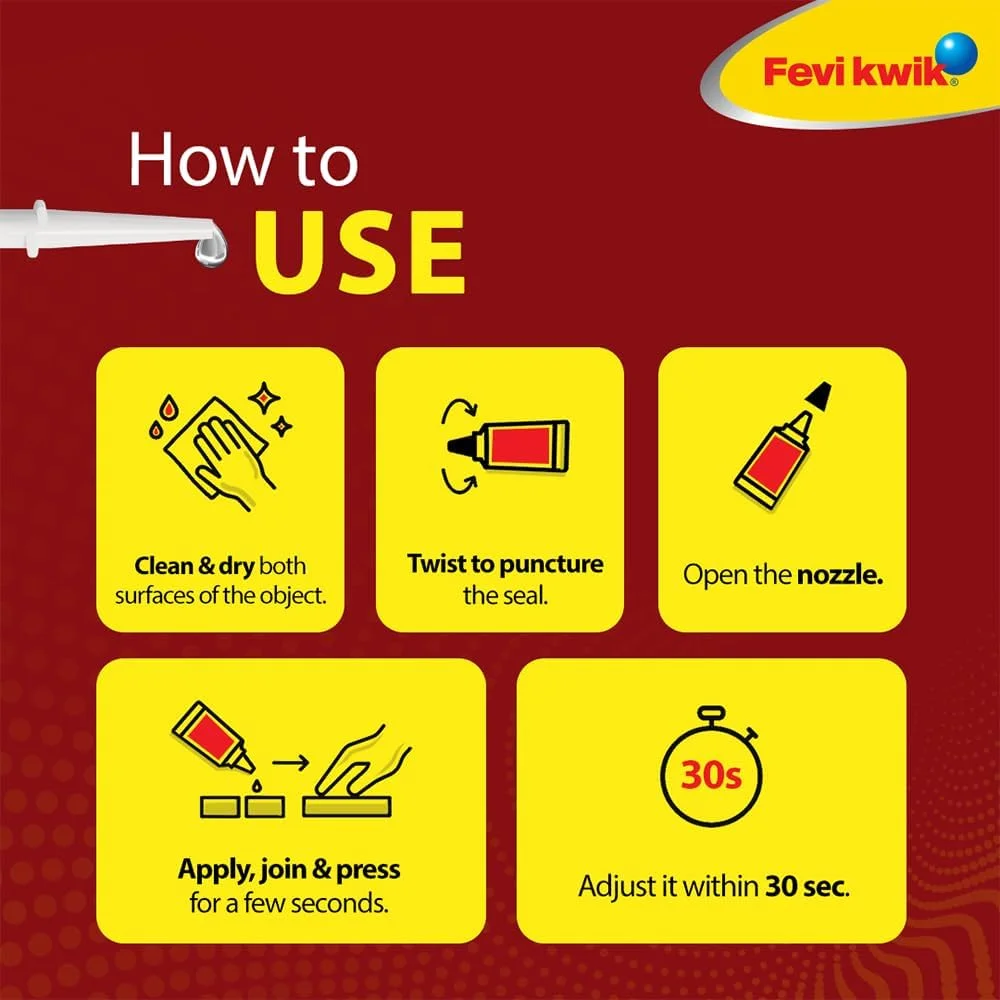 Fevi kwik®

How to
USE

Clean & dry both surfaces of the object.

Twist to puncture the seal.

Open the nozzle.

Apply, join & press for a few seconds.

30s

Adjust it within 30 sec.