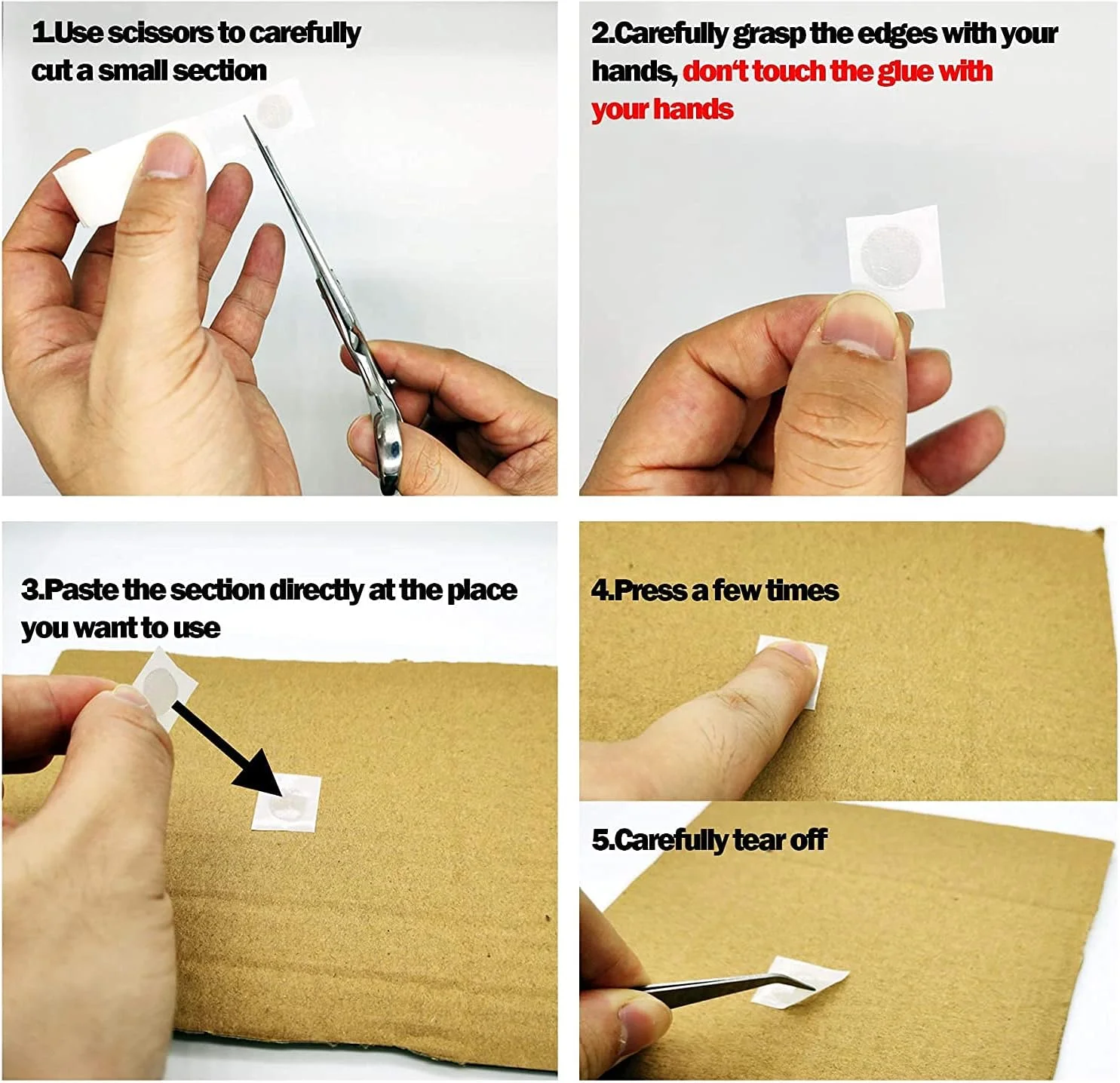 1.Use scissors to carefully cut a small section

2.Carefully grasp the edges with your hands, don't touch the glue with your hands

3.Paste the section directly at the place you want to use

4.Press a few times

5.Carefully tear off