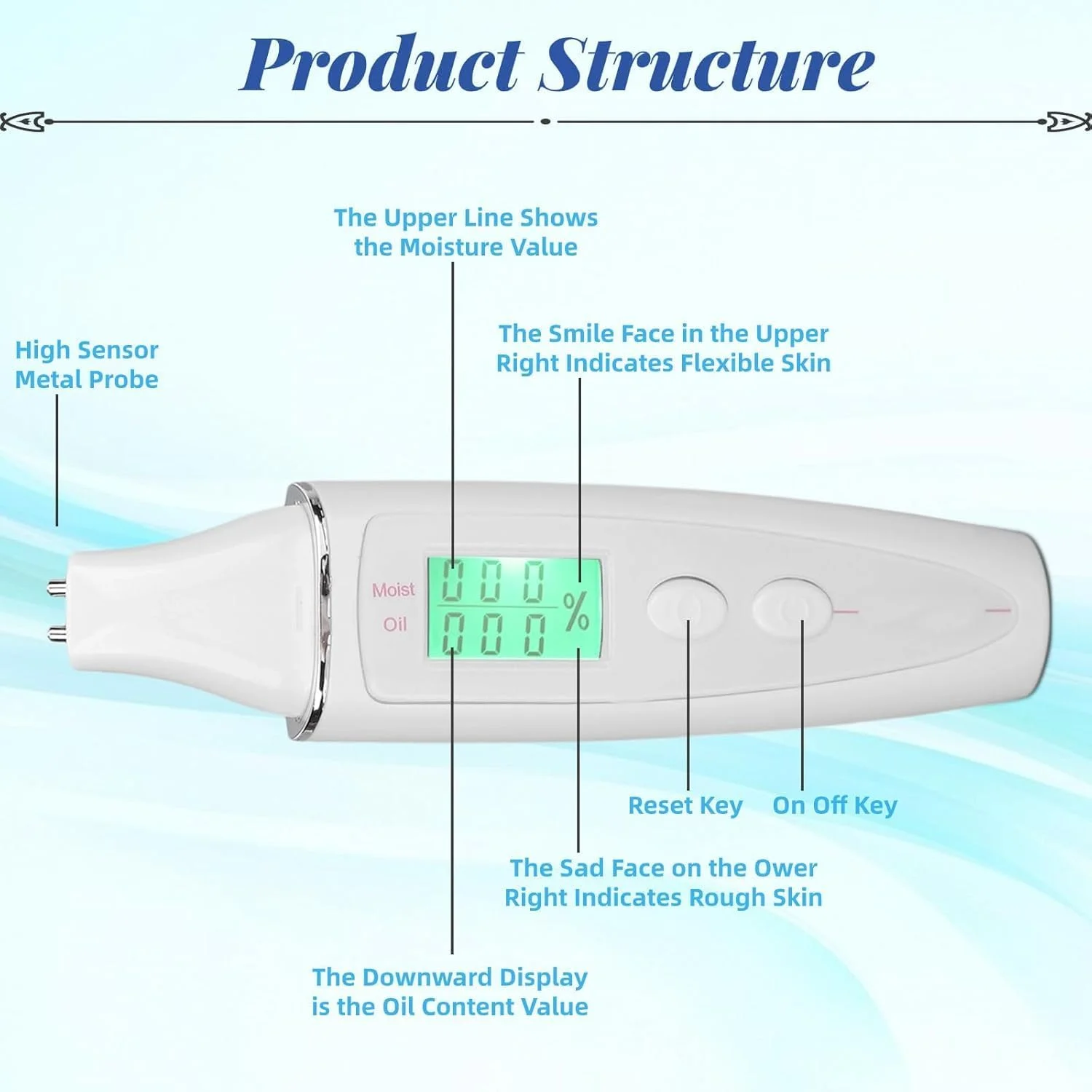 Product Structure

The Upper Line Shows the Moisture Value

High Sensor Metal Probe

The Smile Face in the Upper Right Indicates Flexible Skin

Moist
Oil

000
000
%

Reset Key

On Off Key

The Sad Face on the Ower Right Indicates Rough Skin

The Downward Display is the Oil Content Value