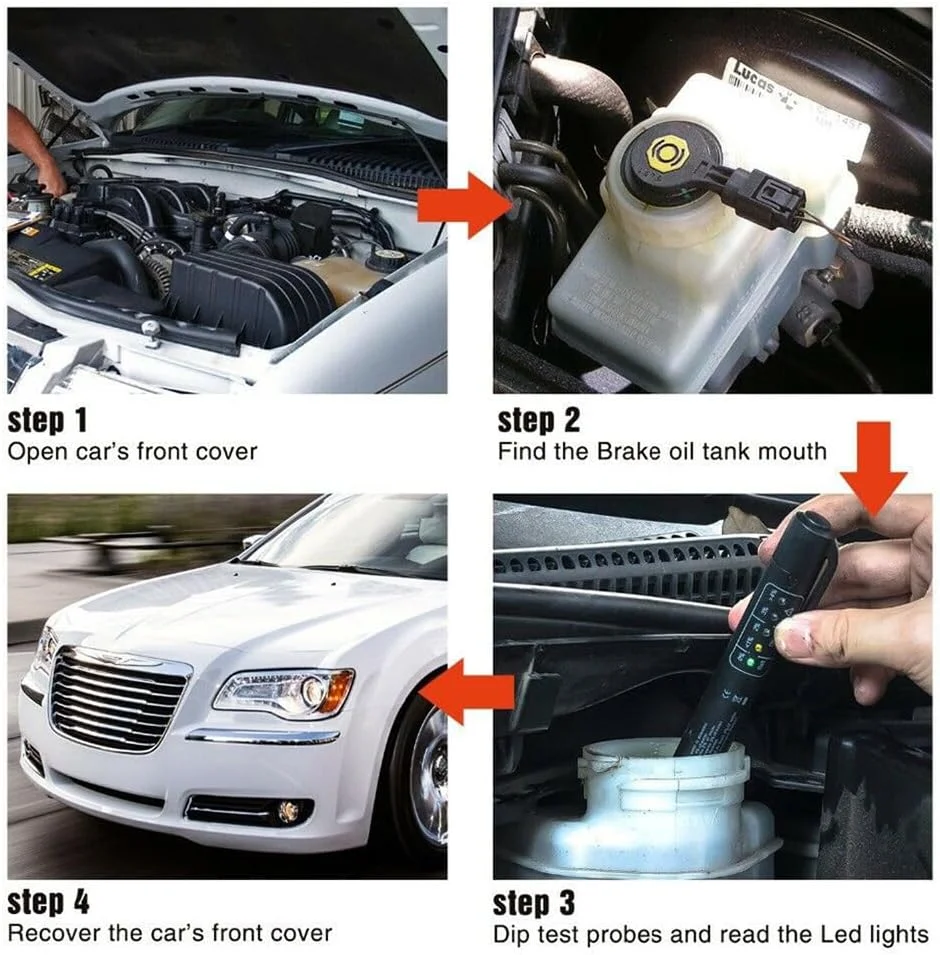 Lucas

step 1
Open car's front cover

step 2
Find the Brake oil tank mouth

step 4
Recover the car's front cover

step 3
Dip test probes and read the Led lights