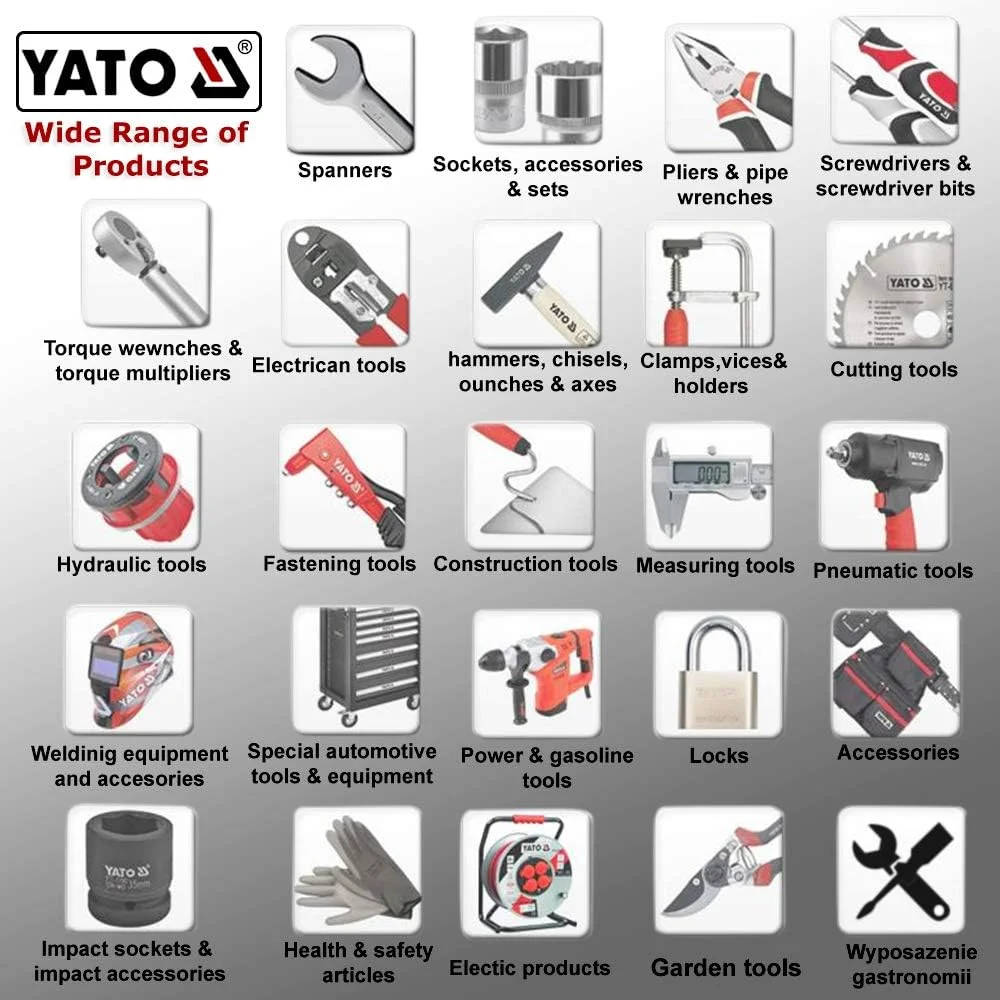 YATO ®

Wide Range of Products

Spanners

Sockets, accessories & sets

Pliers & pipe wrenches

Screwdrivers & screwdriver bits

Torque wewnches & torque multipliers

Electrican tools

hammers, chisels, ounches & axes

Clamps,vices& holders

Cutting tools

Hydraulic tools

Fastening tools

Construction tools

Measuring tools

Pneumatic tools

Weldinig equipment and accesories

Special automotive tools & equipment

Power & gasoline tools

Locks

Accessories

Impact sockets & impact accessories

Health & safety articles

Electic products

Garden tools

Wyposazenie gastronomii