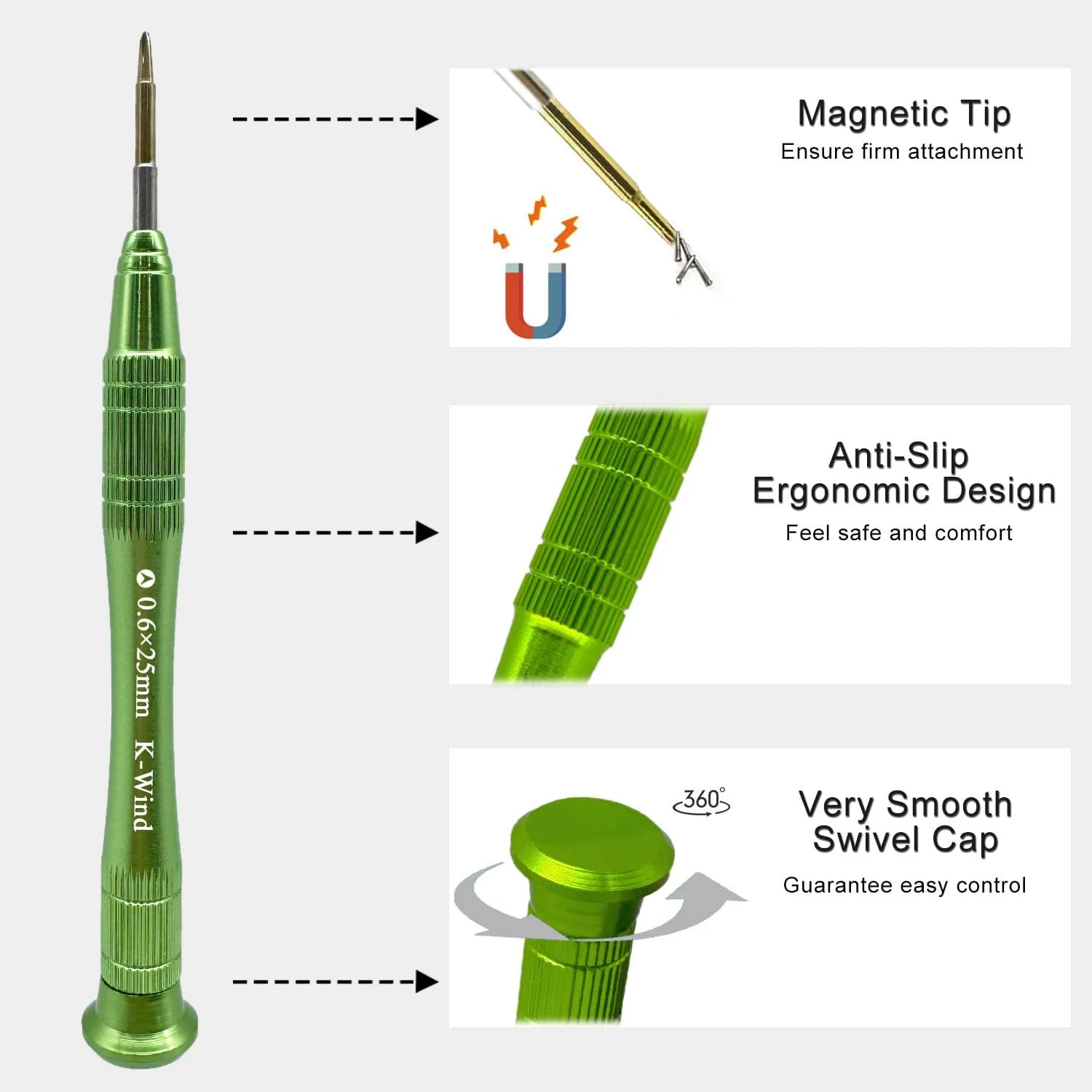 0.6×25mm K-Wind

Magnetic Tip
Ensure firm attachment

Anti-Slip
Ergonomic Design
Feel safe and comfort

360°

Very Smooth
Swivel Cap
Guarantee easy control