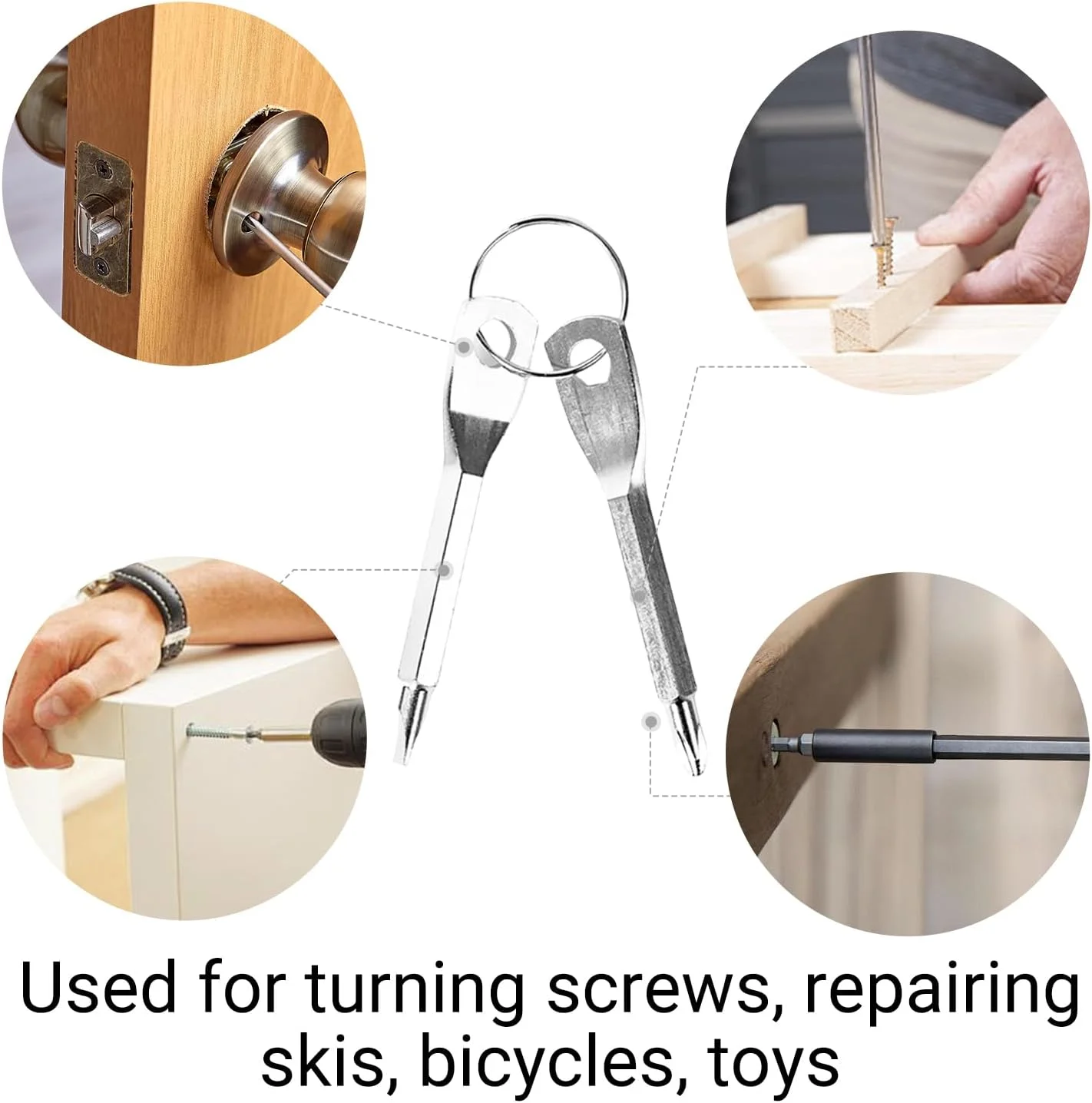 Used for turning screws, repairing skis, bicycles, toys