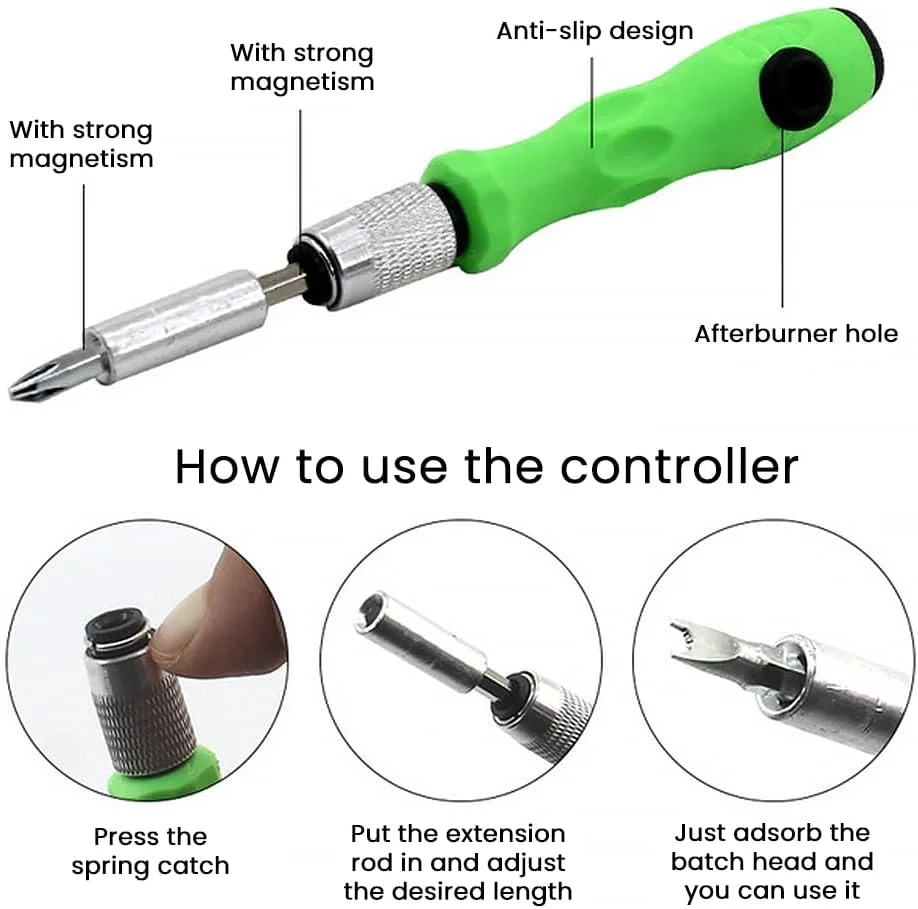 With strong magnetism

With strong magnetism

Anti-slip design

Afterburner hole

How to use the controller

Press the spring catch

Put the extension rod in and adjust the desired length

Just adsorb the batch head and you can use it