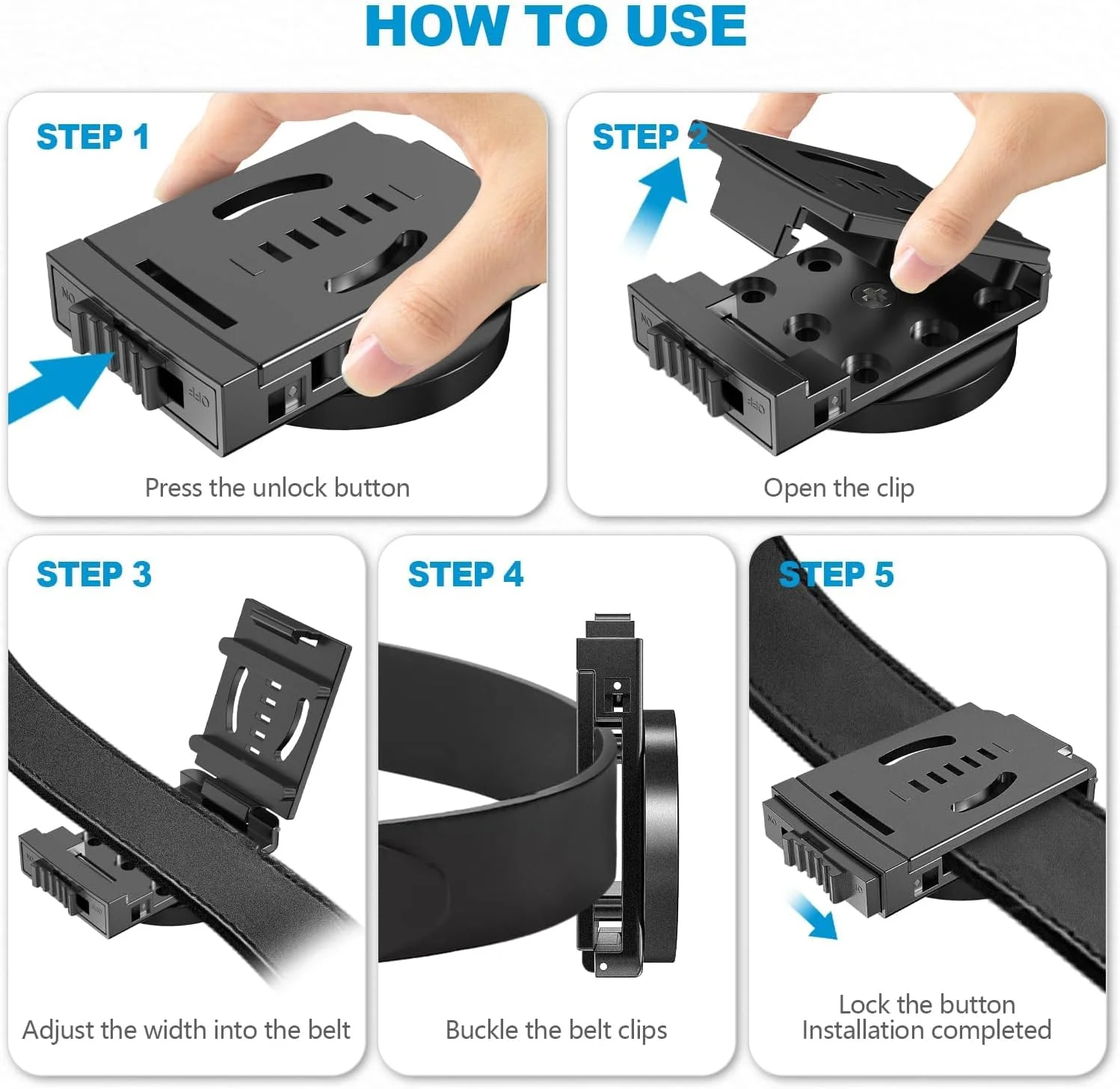 HOW TO USE

STEP 1

ON

OFF

Press the unlock button

STEP 2

ON

OFF

Open the clip

STEP 3

Adjust the width into the belt

STEP 4

Buckle the belt clips

STEP 5

Lock the button
Installation completed