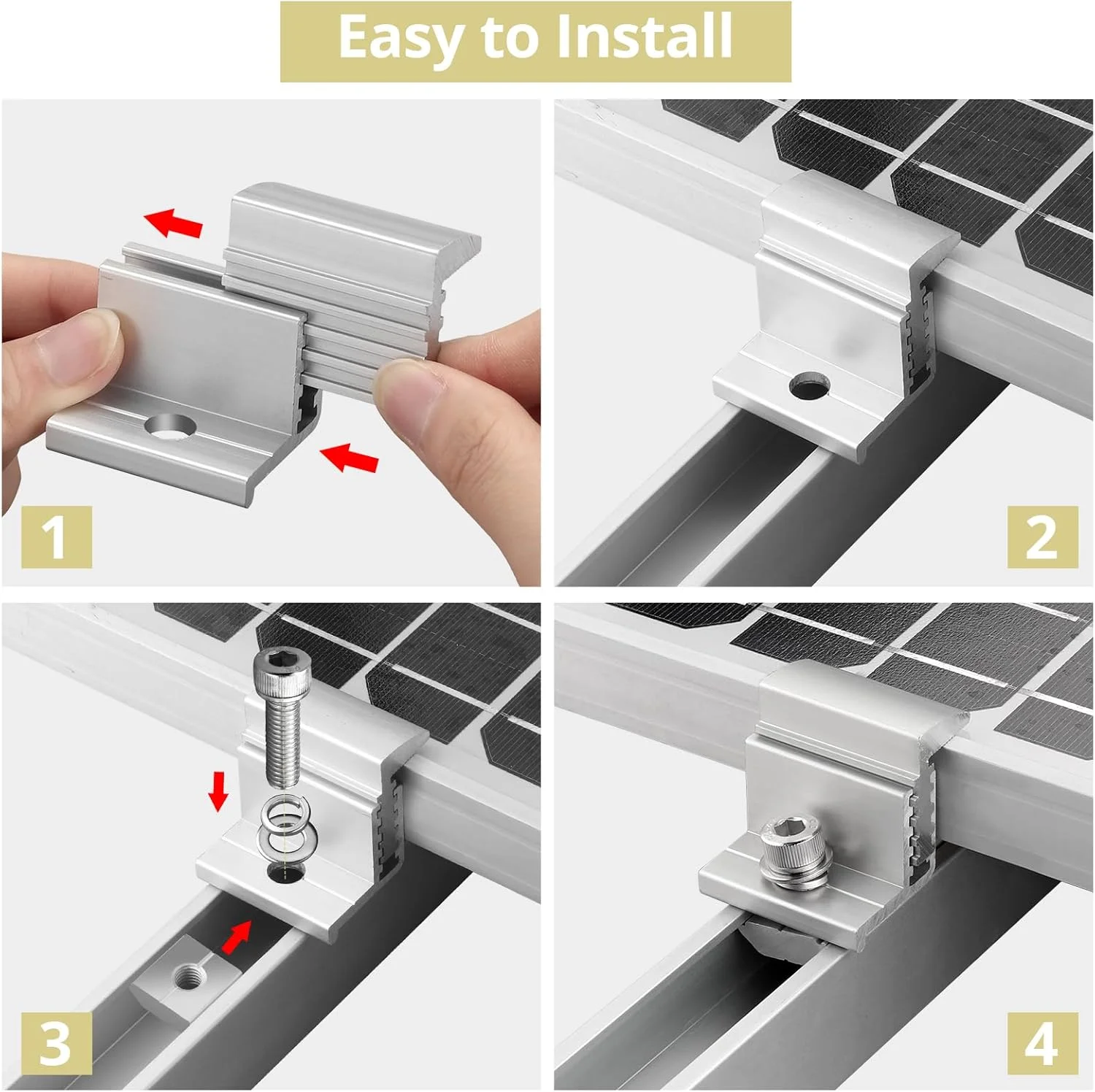 Easy to Install

1

2

3

4