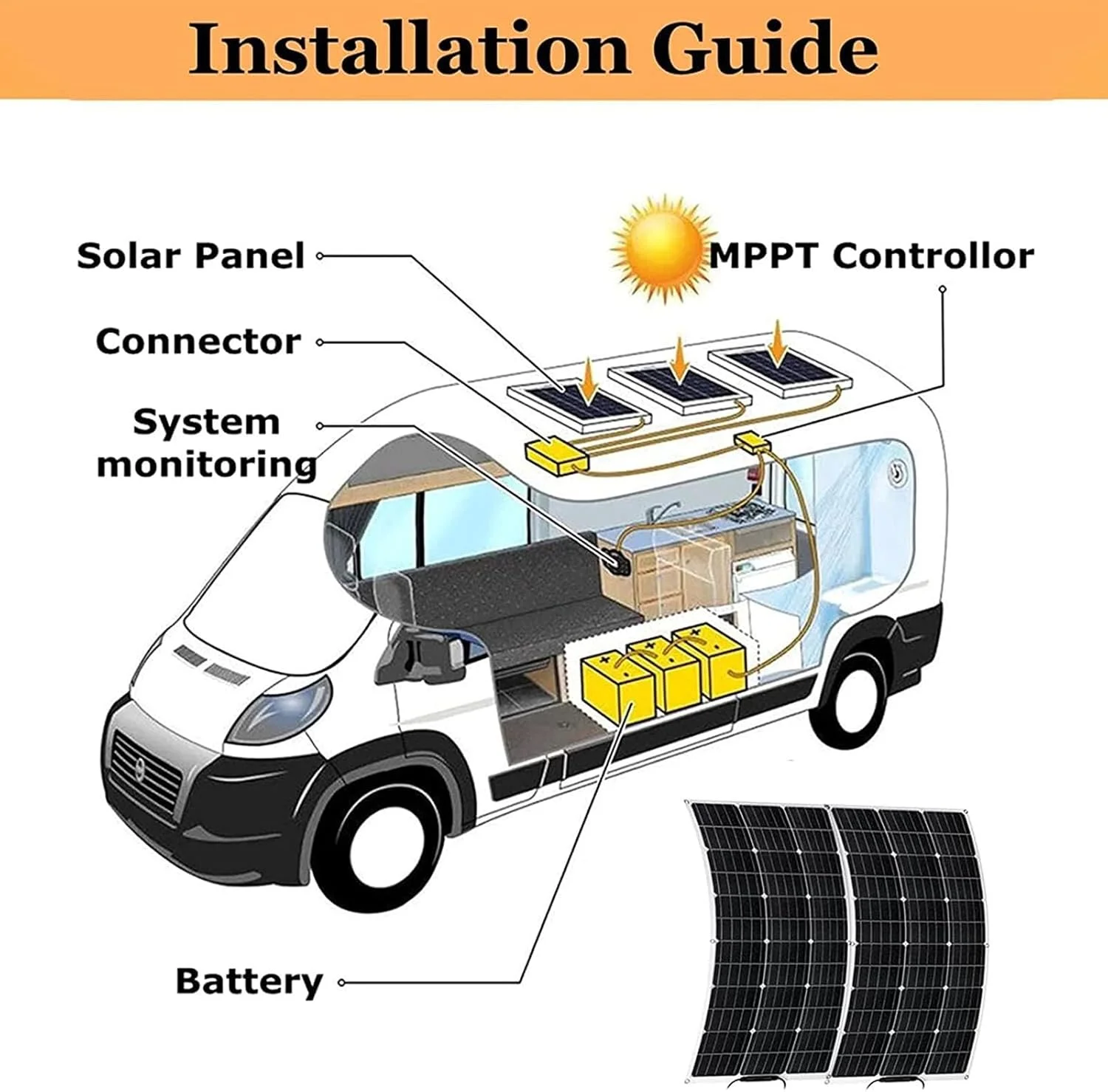 Installation Guide

Solar Panel

MPPT Controllor

Connector

System monitoring

Battery