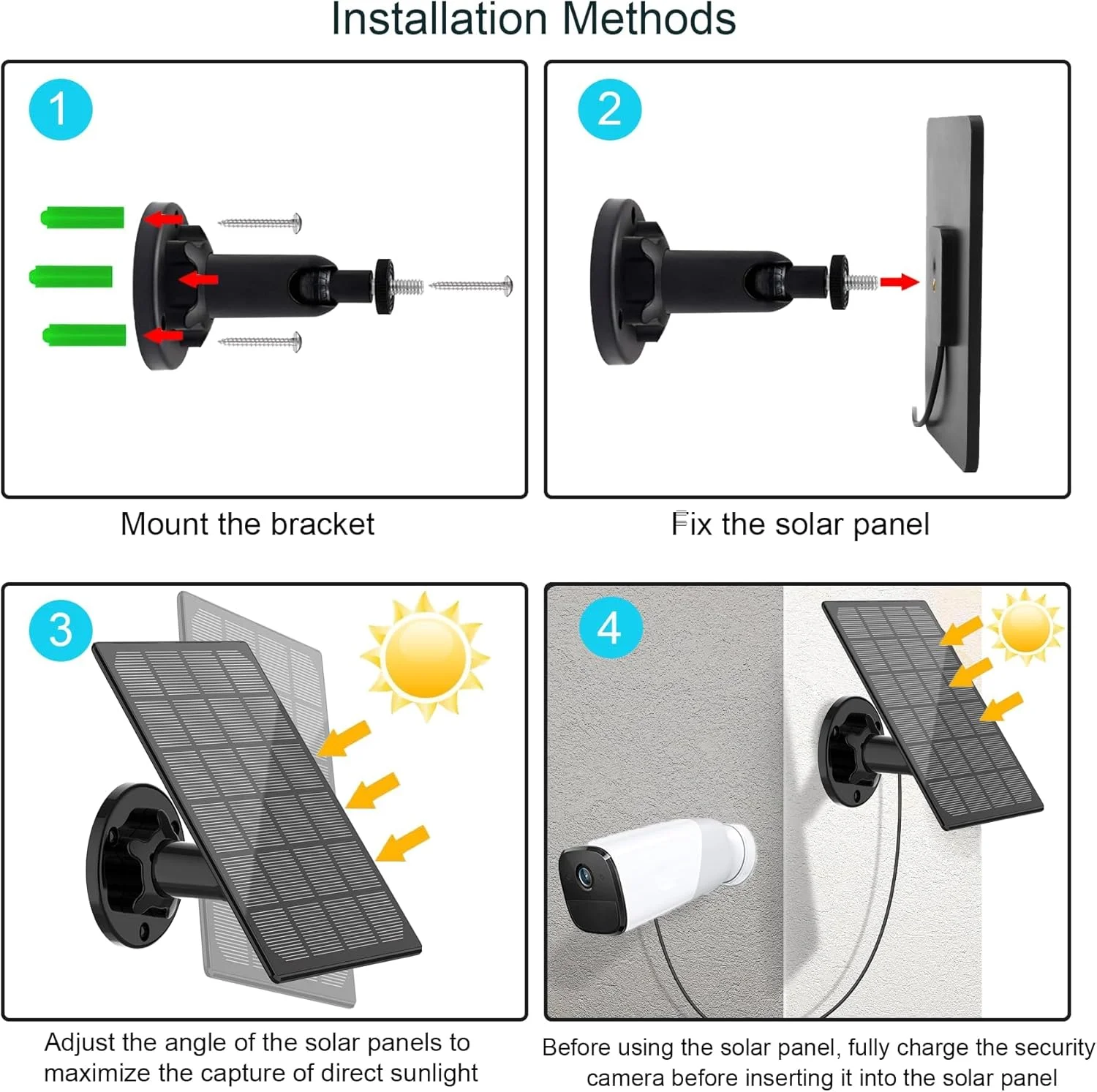 Installation Methods

1

Mount the bracket

2

Fix the solar panel

3

Adjust the angle of the solar panels to maximize the capture of direct sunlight

4

Before using the solar panel, fully charge the security camera before inserting it into the solar panel