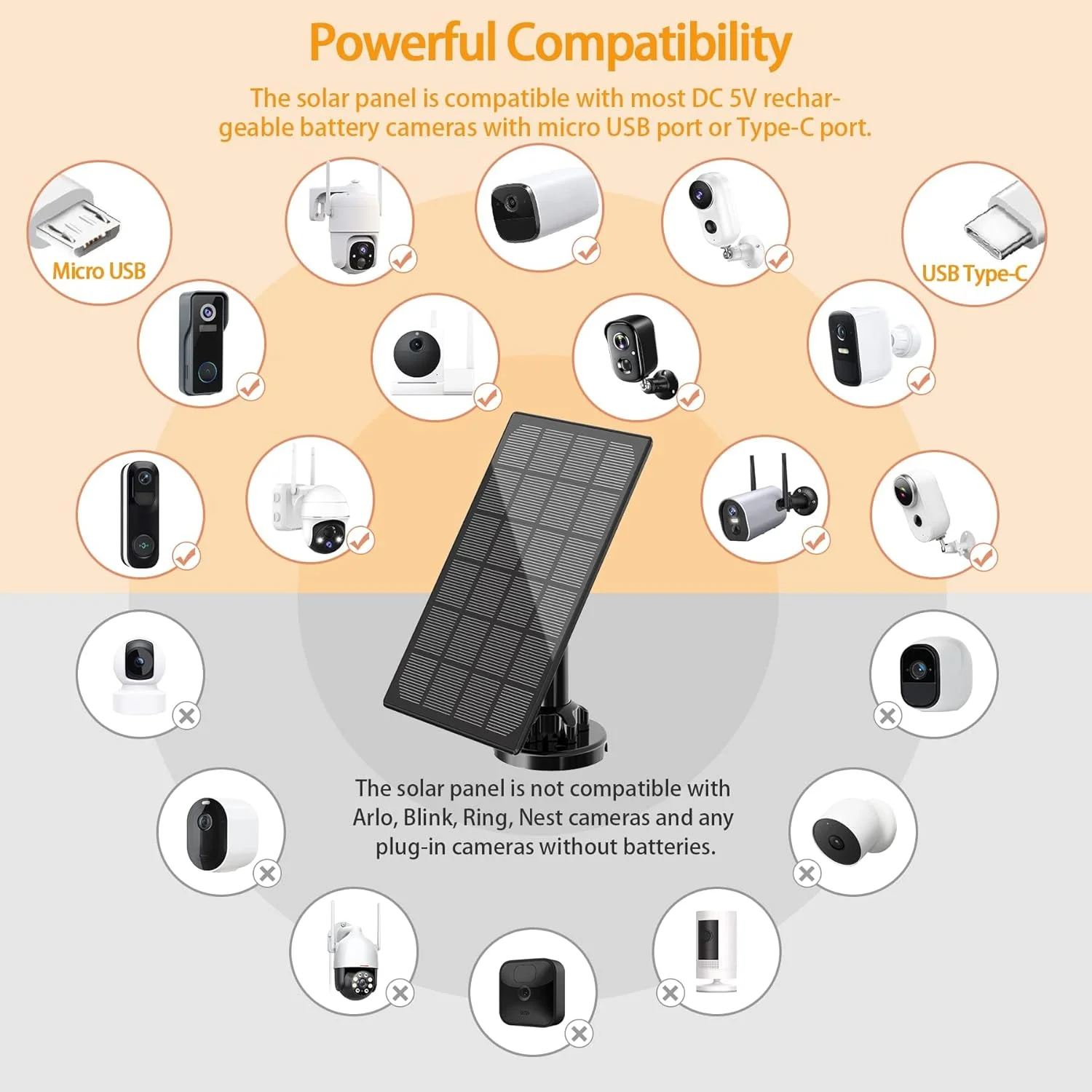 Powerful Compatibility

The solar panel is compatible with most DC 5V rechargeable battery cameras with micro USB port or Type-C port.

Micro USB

USB Type-C

The solar panel is not compatible with Arlo, Blink, Ring, Nest cameras and any plug-in cameras without batteries.