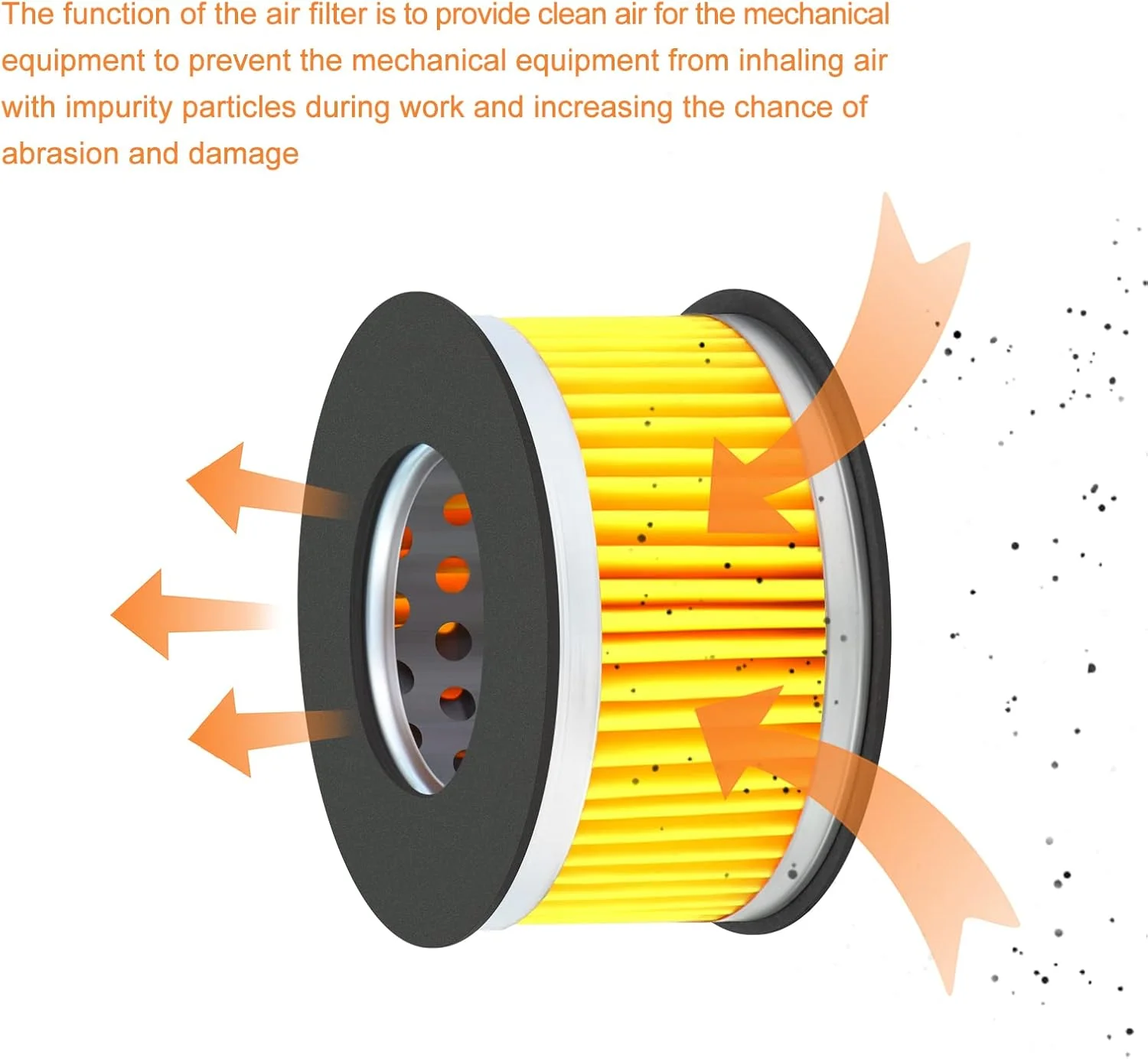 The function of the air filter is to provide clean air for the mechanical equipment to prevent the mechanical equipment from inhaling air with impurity particles during work and increasing the chance of abrasion and damage