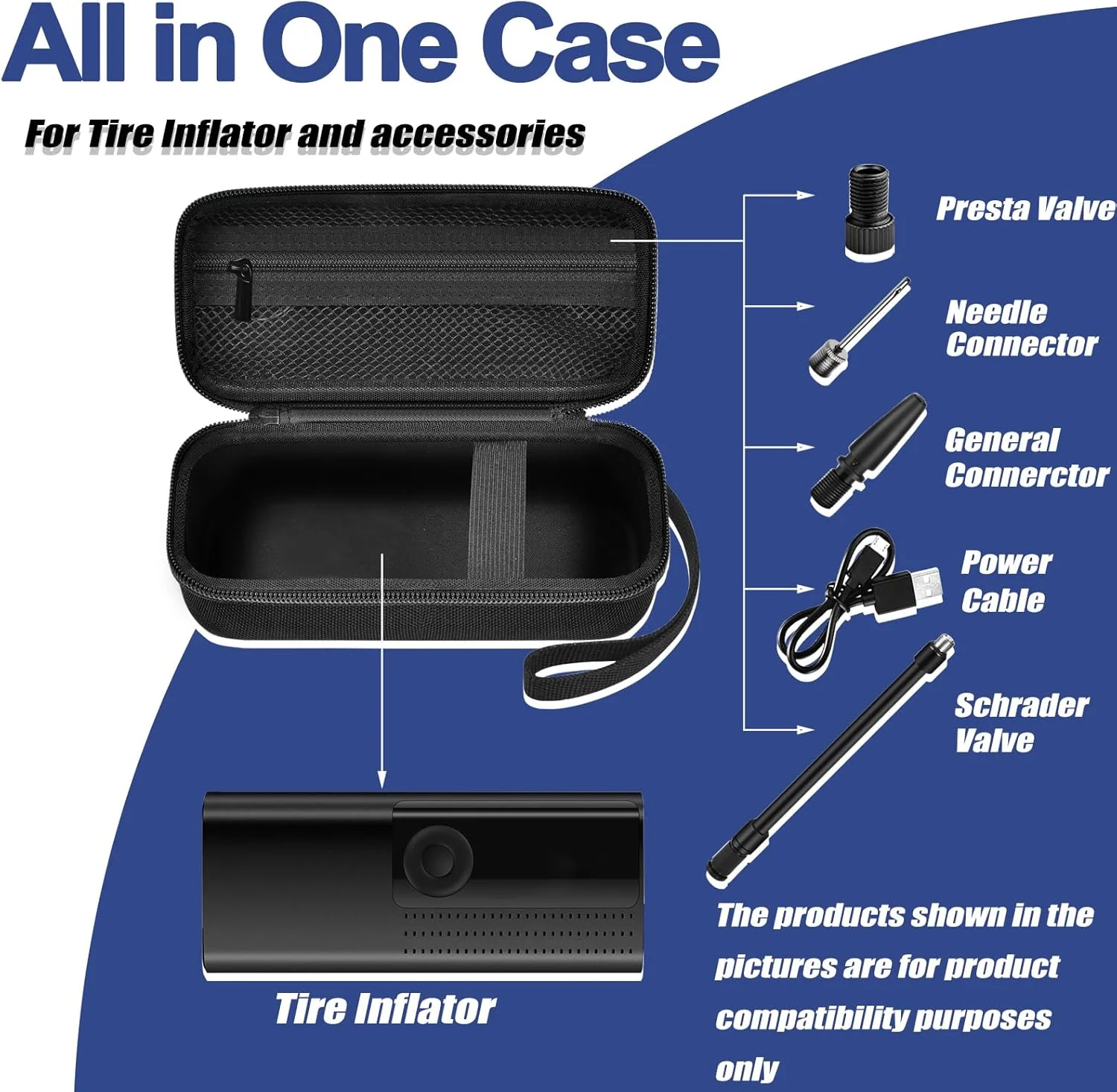 All in One Case

For Tire Inflator and accessories

Presta Valve

Needle Connector

General Connerctor

Power Cable

Schrader Valve

Tire Inflator

The products shown in the pictures are for product compatibility purposes only