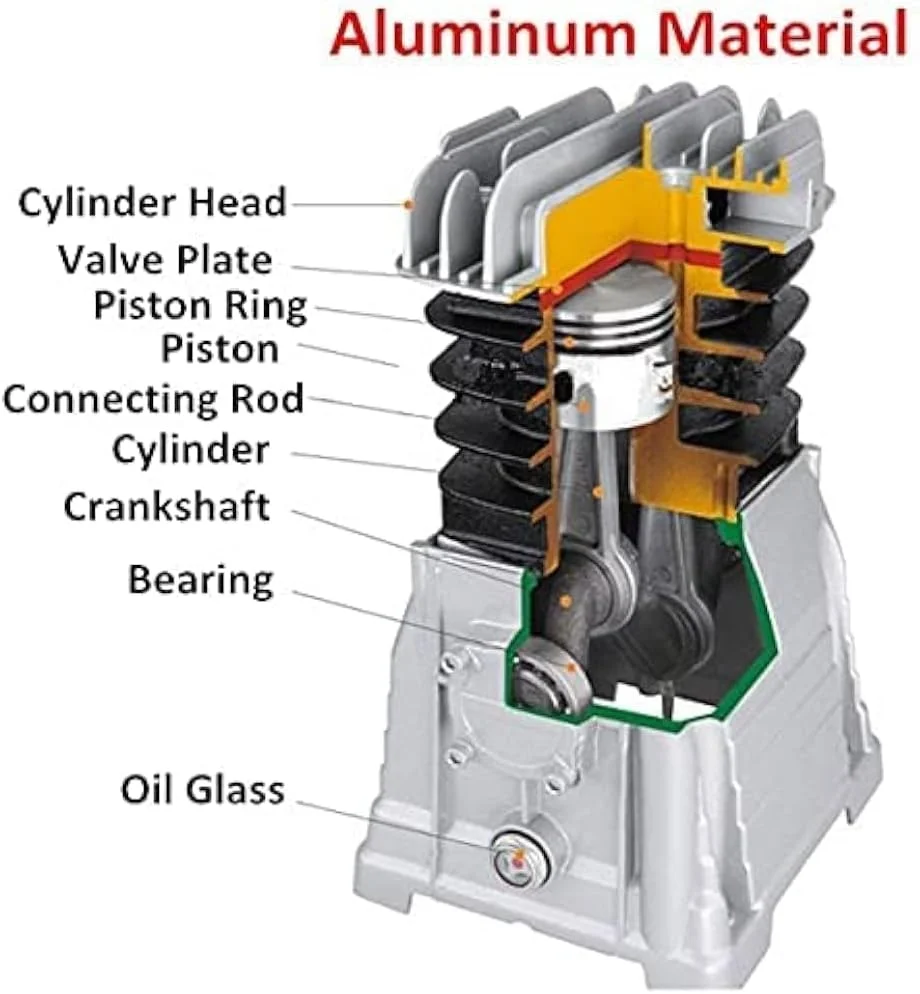 Aluminum Material

Cylinder Head
Valve Plate
Piston Ring
Piston
Connecting Rod
Cylinder
Crankshaft
Bearing
Oil Glass