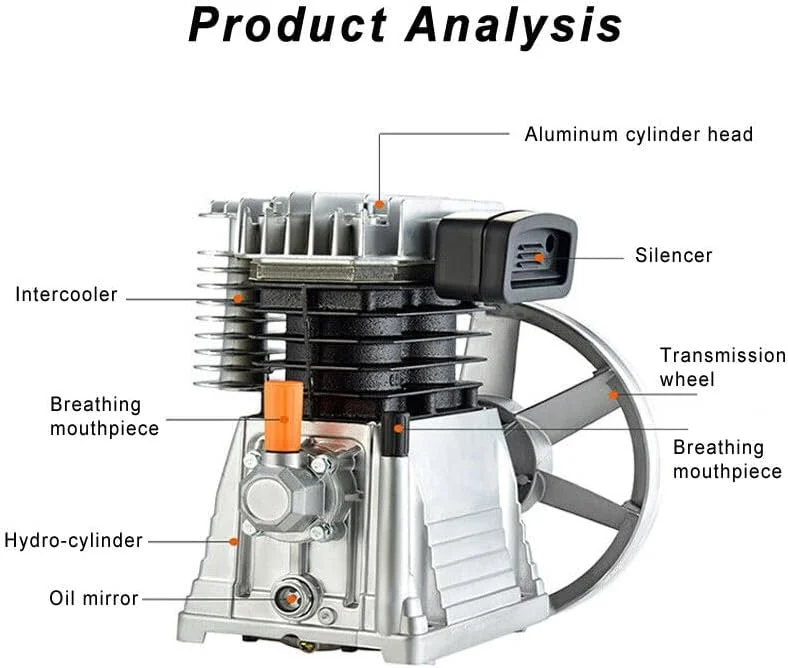 Product Analysis

Aluminum cylinder head

Silencer

Intercooler

Transmission wheel

Breathing mouthpiece

Breathing mouthpiece

Hydro-cylinder

Oil mirror