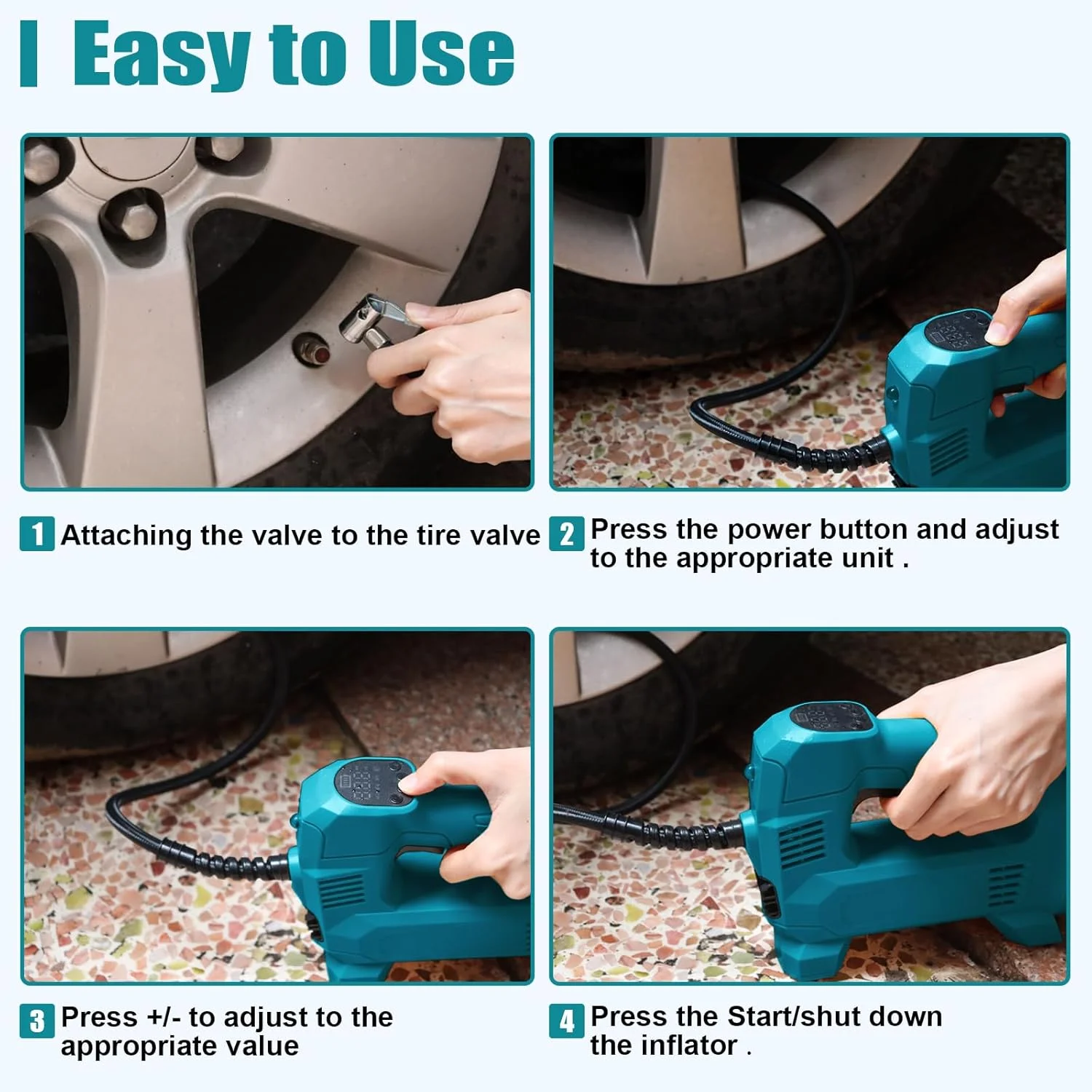 Easy to Use

1 Attaching the valve to the tire valve

2 Press the power button and adjust to the appropriate unit .

3 Press +/- to adjust to the appropriate value

4 Press the Start/shut down the inflator .