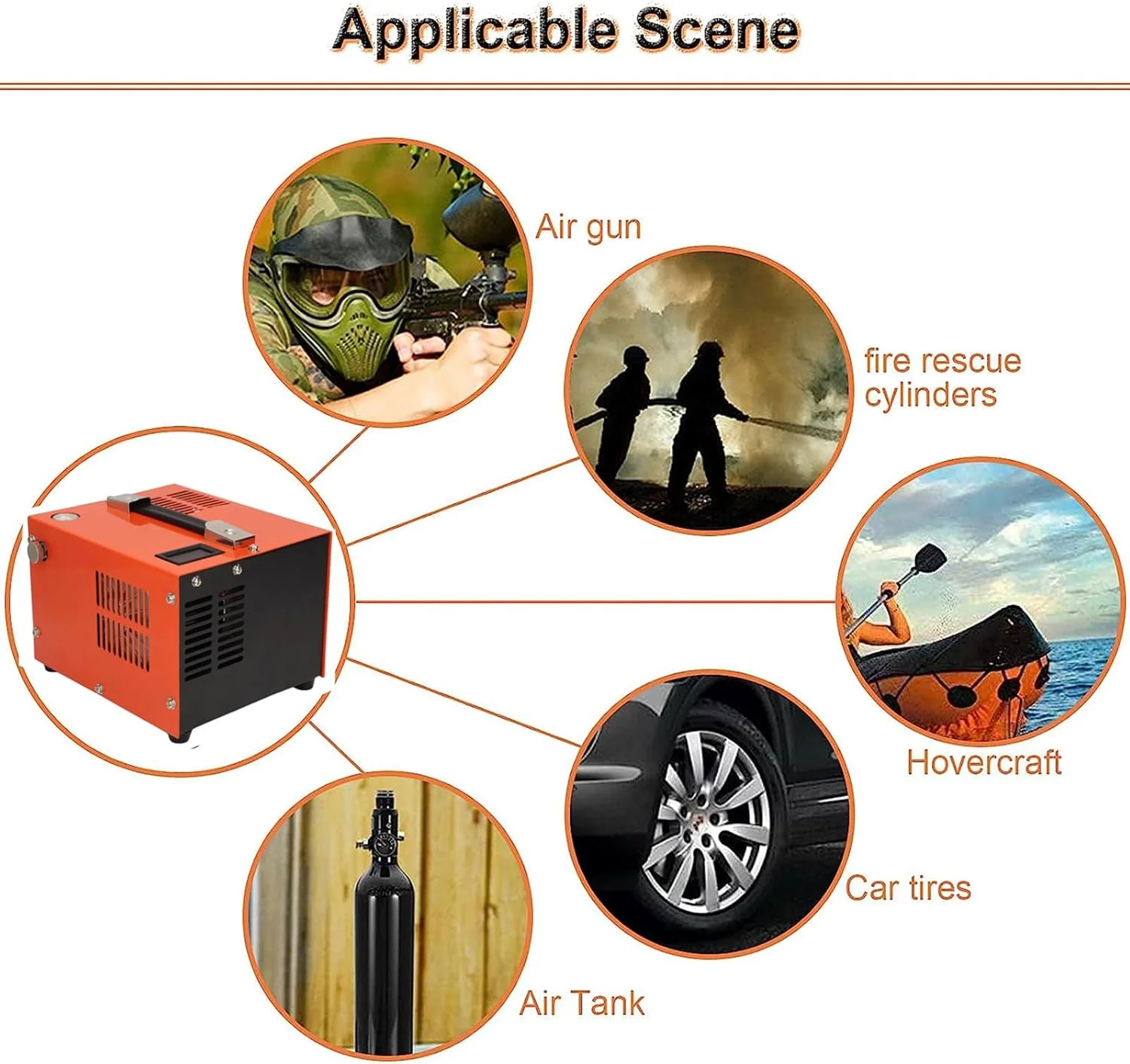 Applicable Scene

Air gun

fire rescue cylinders

Hovercraft

Car tires

Air Tank