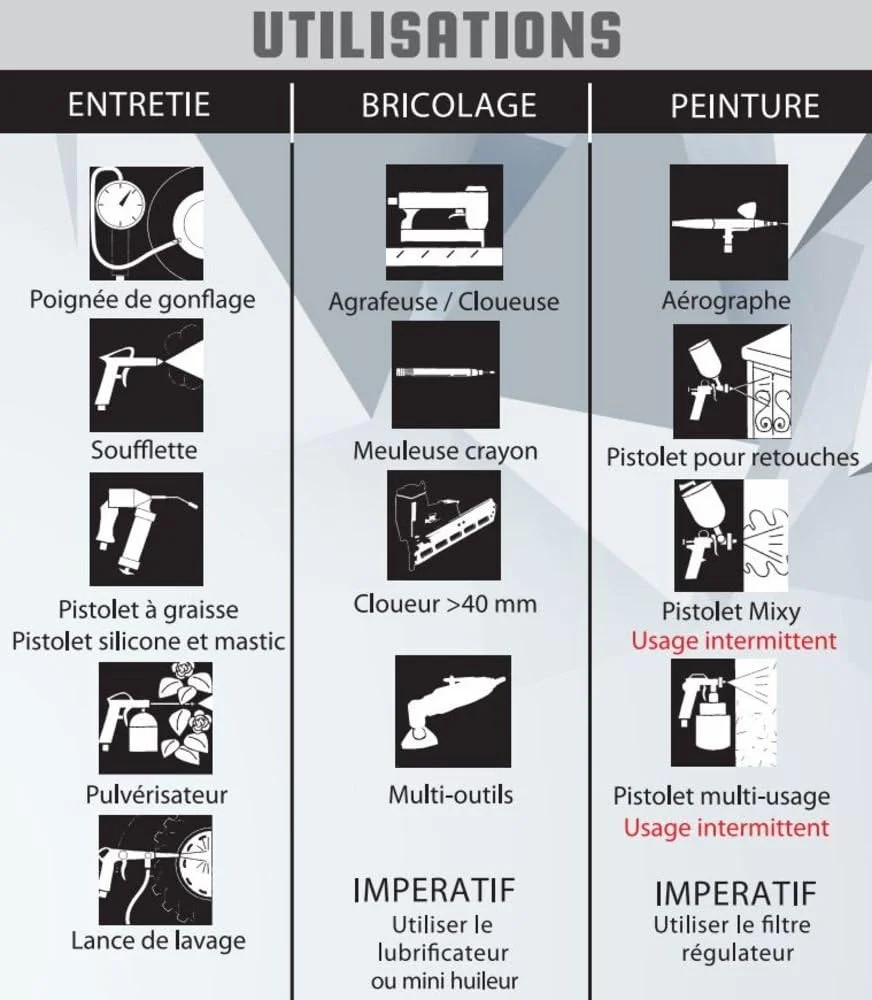 UTILISATIONS

ENTRETIE

Poignée de gonflage

Soufflette

Pistolet à graisse
Pistolet silicone et mastic

Pulvérisateur

Lance de lavage

BRICOLAGE

Agrafeuse / Cloueuse

Meuleuse crayon

Cloueur >40 mm

Multi-outils

IMPERATIF
Utiliser le lubrificateur ou mini huileur

PEINTURE

Aérographe

Pistolet pour retouches

Pistolet Mixy
Usage intermittent

Pistolet multi-usage
Usage intermittent

IMPERATIF
Utiliser le filtre régulateur