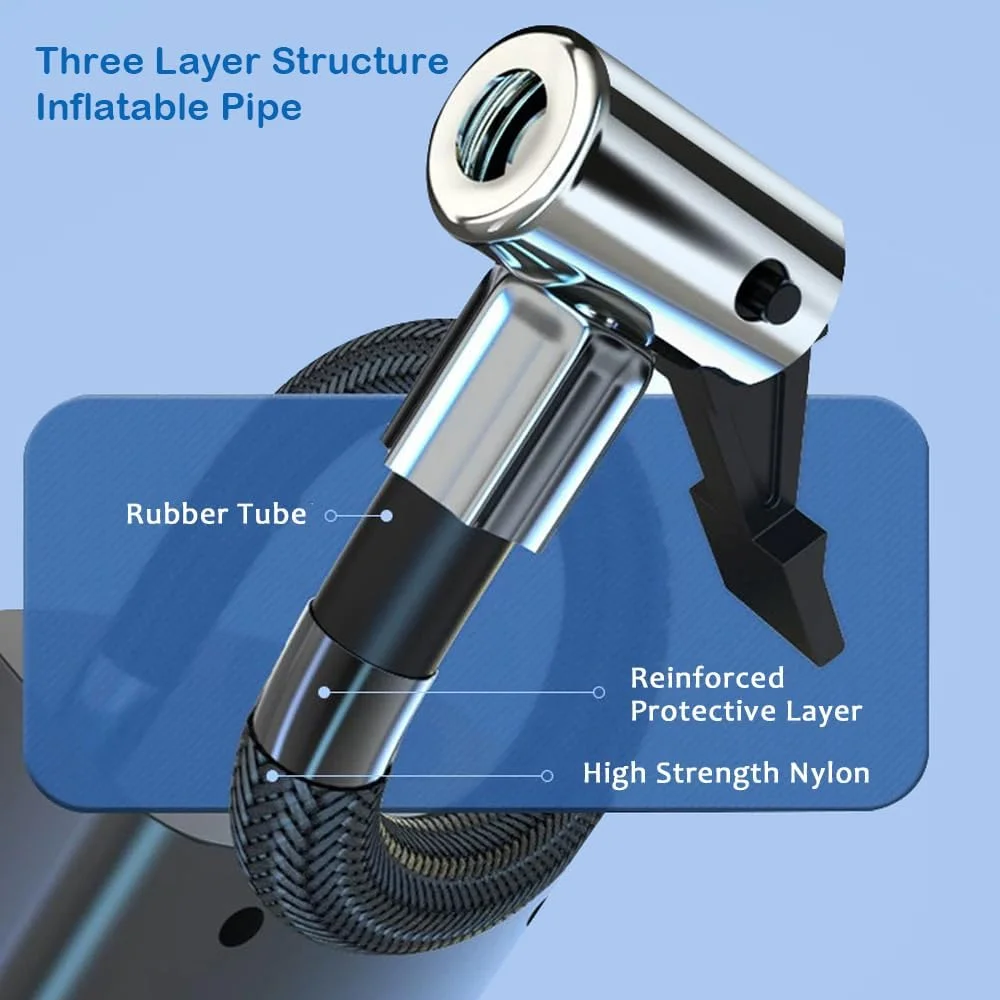 Three Layer Structure
Inflatable Pipe

Rubber Tube

Reinforced
Protective Layer

High Strength Nylon