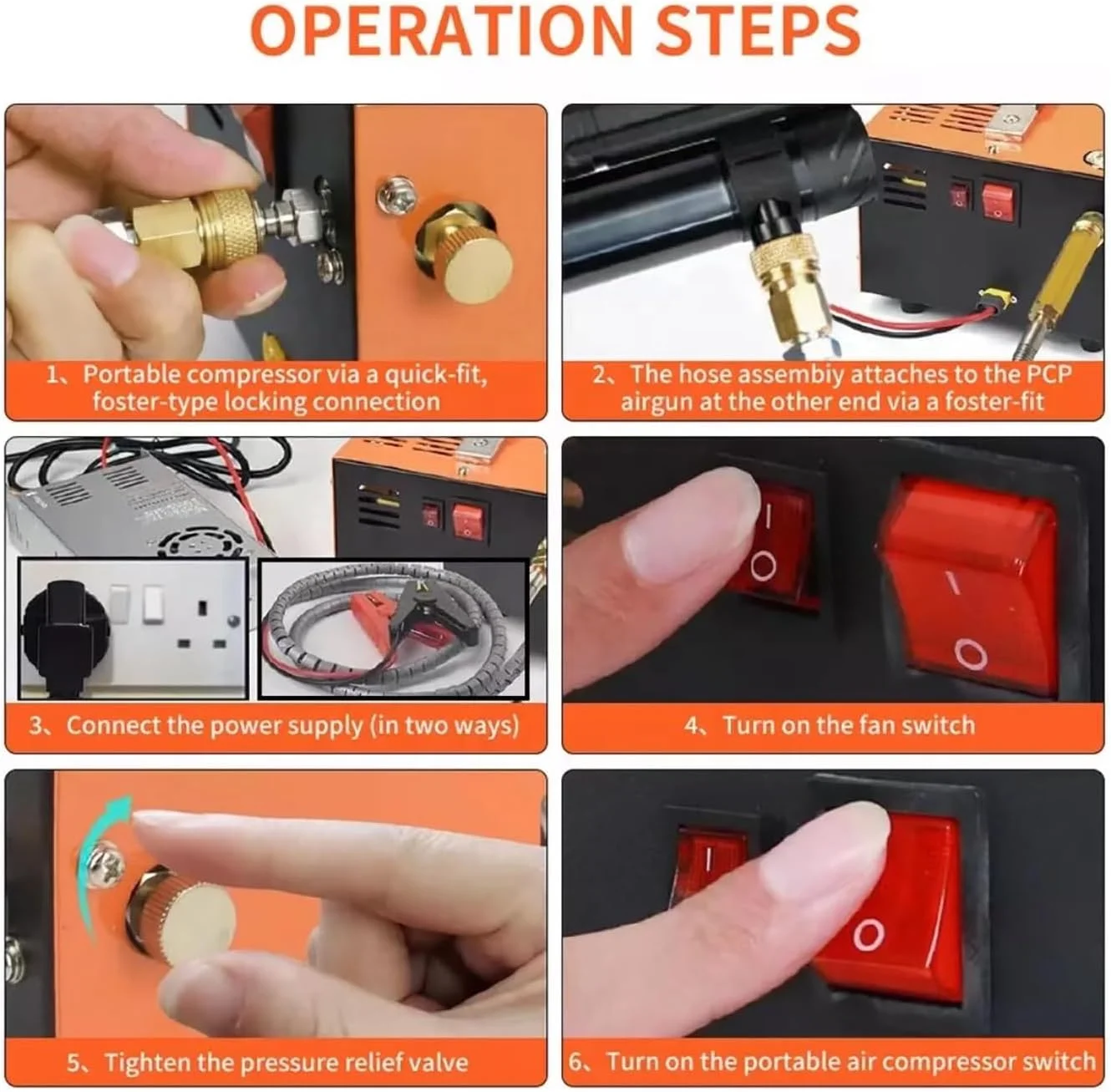 OPERATION STEPS

1、Portable compressor via a quick-fit, foster-type locking connection

2、The hose assembiy attaches to the PCP airgun at the other end via a foster-fit

3、Connect the power supply (in two ways)

4、Turn on the fan switch

5、Tighten the pressure relief valve

6、Turn on the portable air compressor switch