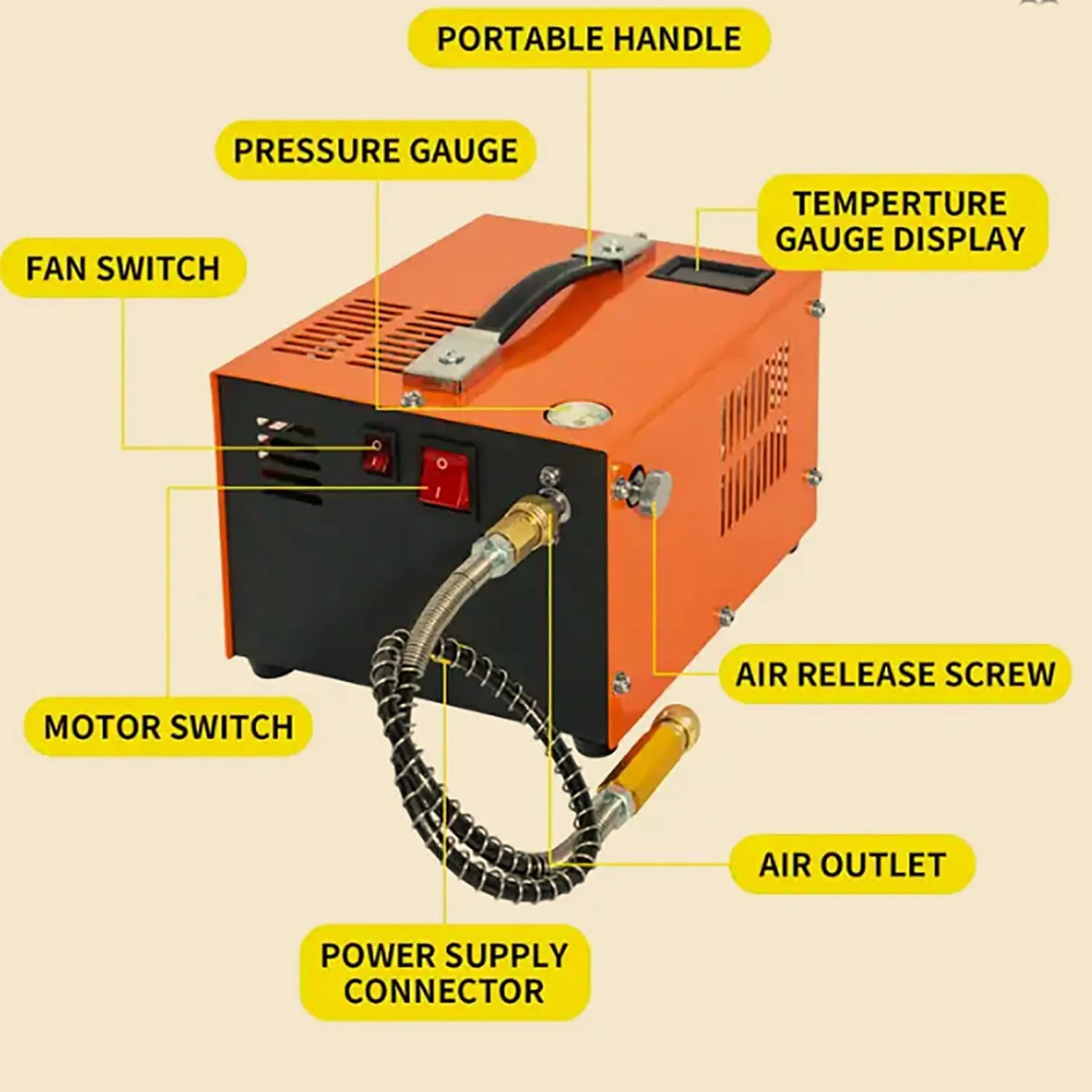 PORTABLE HANDLE

PRESSURE GAUGE

TEMPERTURE GAUGE DISPLAY

FAN SWITCH

AIR RELEASE SCREW

MOTOR SWITCH

AIR OUTLET

POWER SUPPLY CONNECTOR