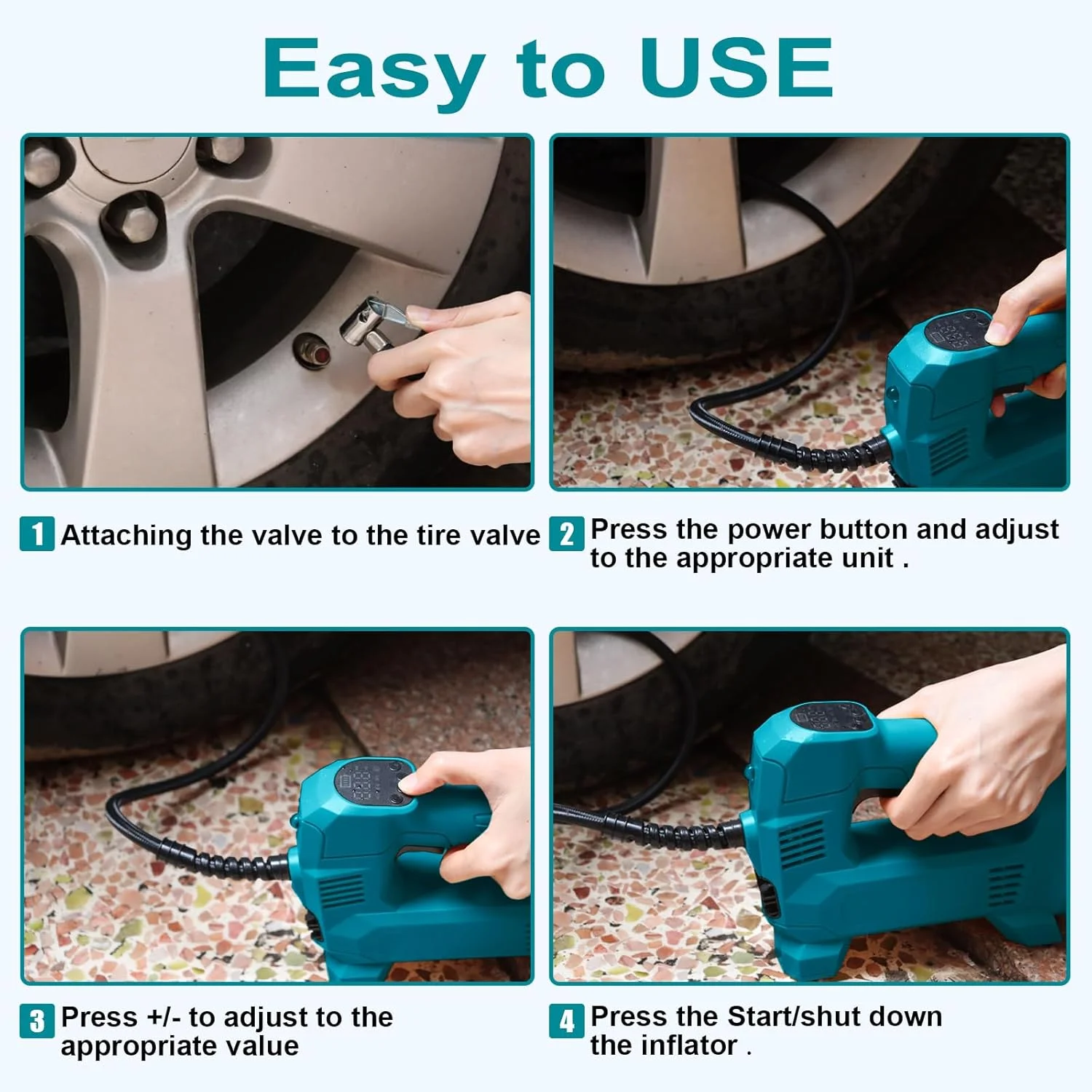 Easy to USE

1 Attaching the valve to the tire valve

2 Press the power button and adjust to the appropriate unit .

3 Press +/- to adjust to the appropriate value

4 Press the Start/shut down the inflator .