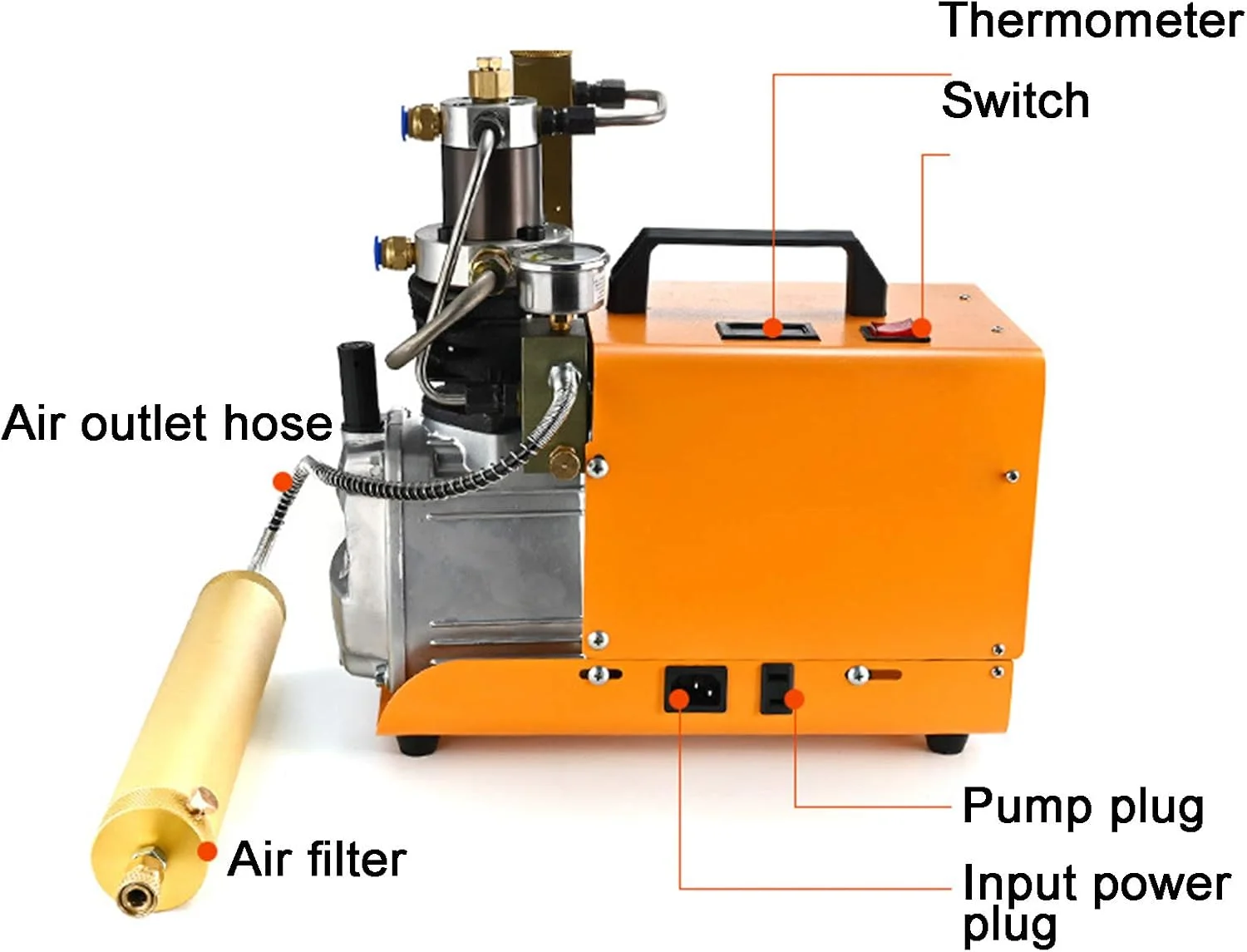 Thermometer

Switch

Air outlet hose

Air filter

Pump plug

Input power plug