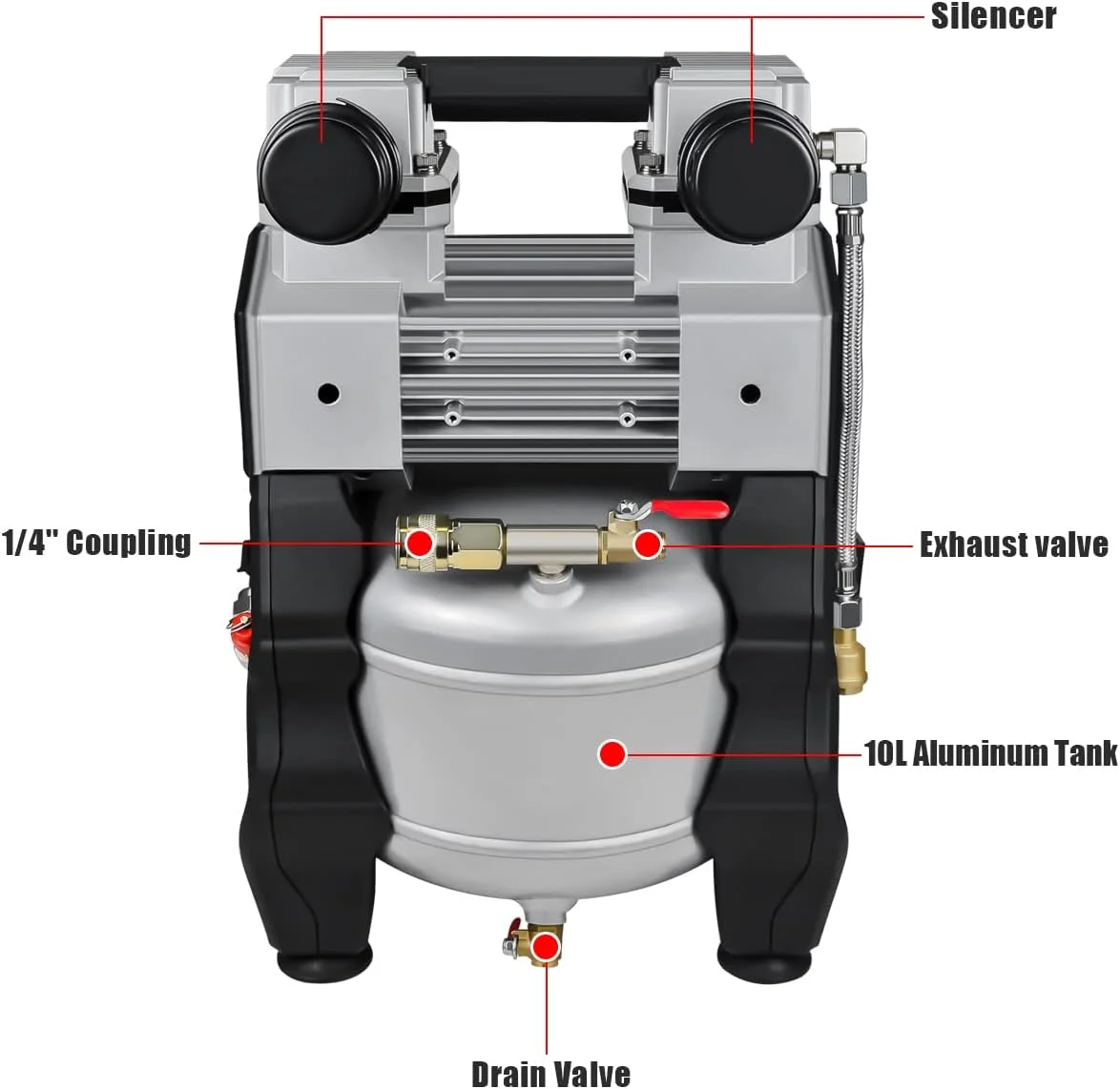 Silencer

1/4" Coupling

Exhaust valve

10L Aluminum Tank

Drain Valve