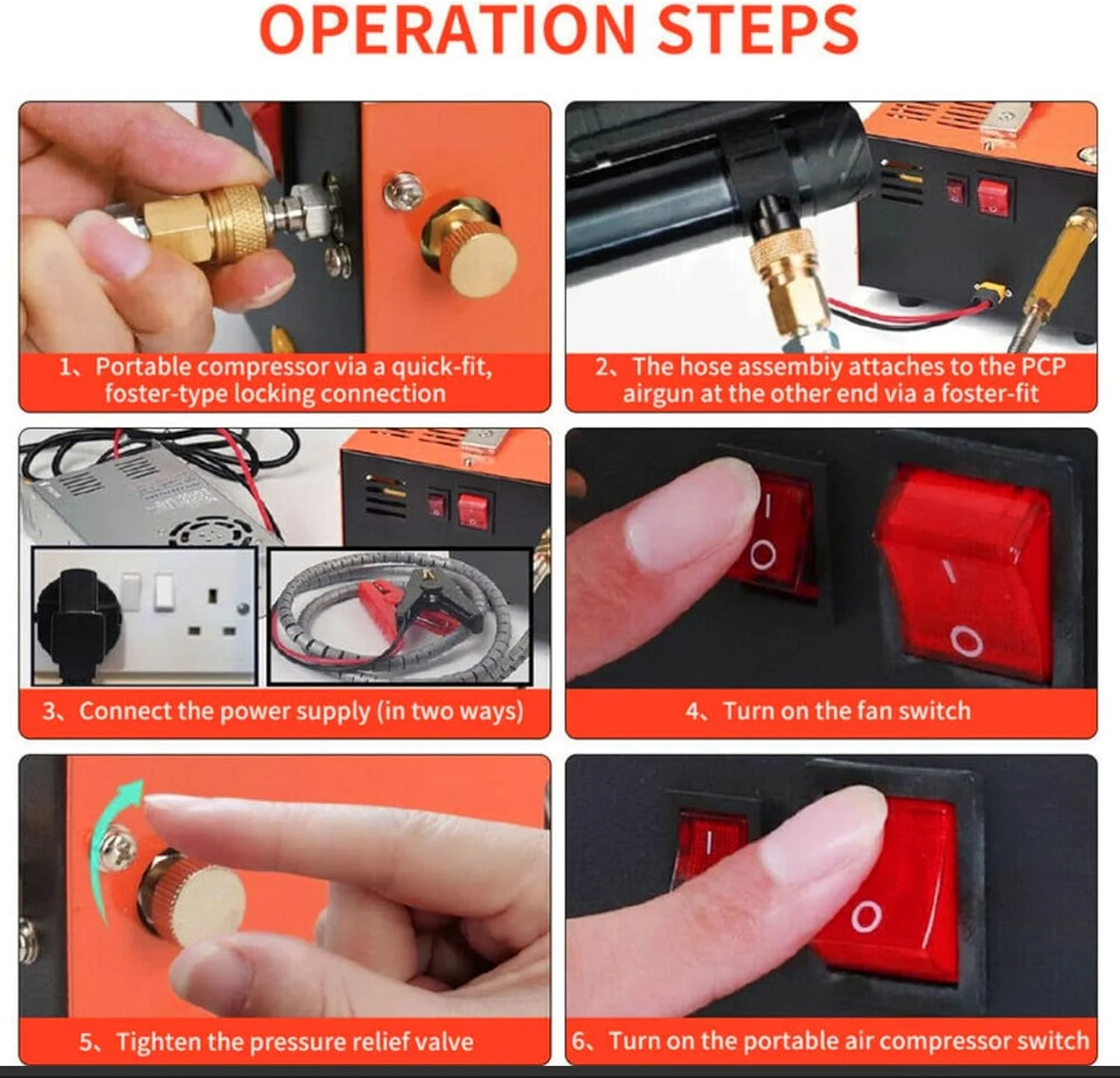 OPERATION STEPS

1、Portable compressor via a quick-fit, foster-type locking connection

2、The hose assembiy attaches to the PCP airgun at the other end via a foster-fit

3、Connect the power supply (in two ways)

4、Turn on the fan switch

5、Tighten the pressure relief valve

6、Turn on the portable air compressor switch