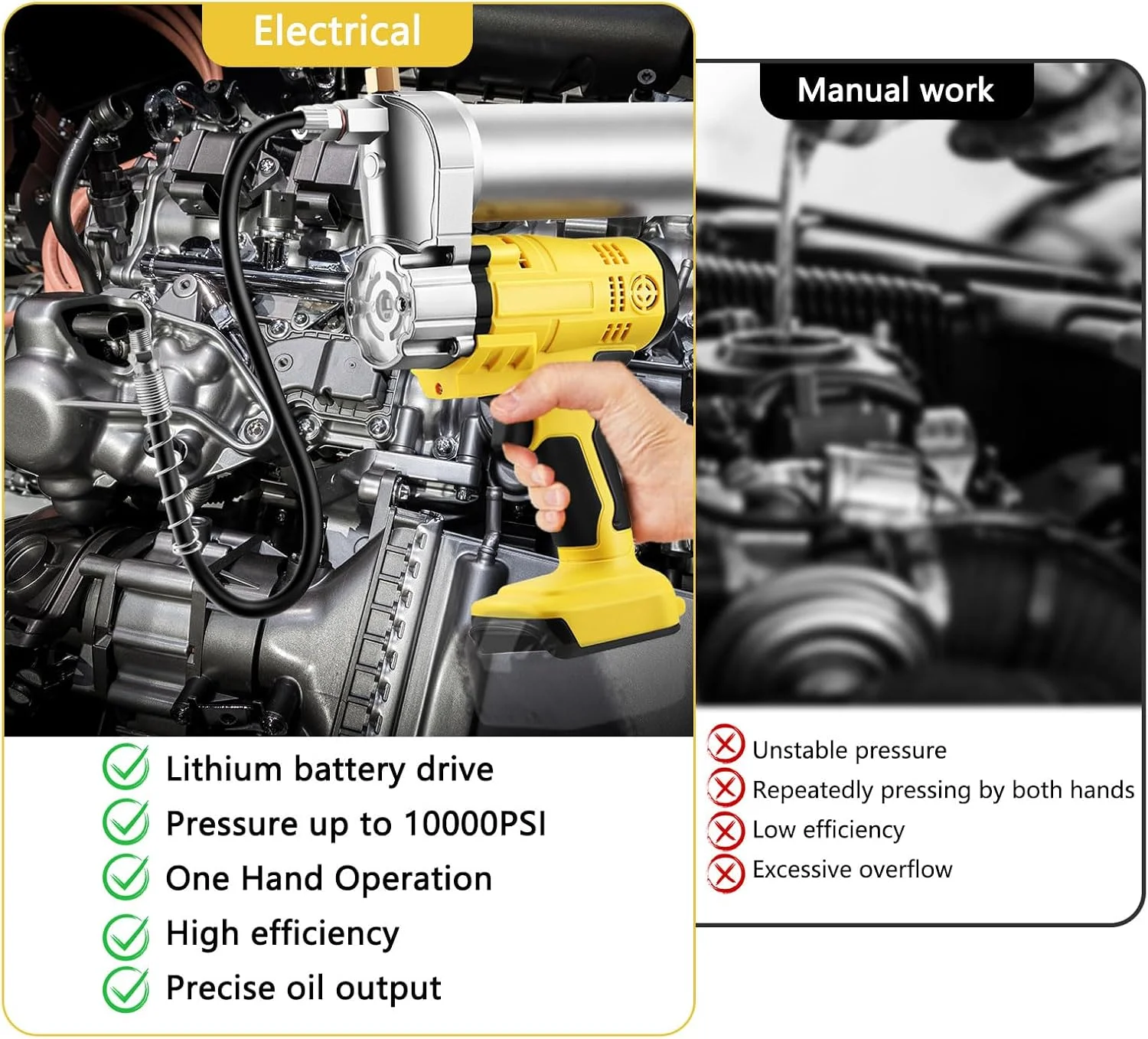 Electrical

Lithium battery drive
Pressure up to 10000PSI
One Hand Operation
High efficiency
Precise oil output

Manual work

Unstable pressure
Repeatedly pressing by both hands
Low efficiency
Excessive overflow