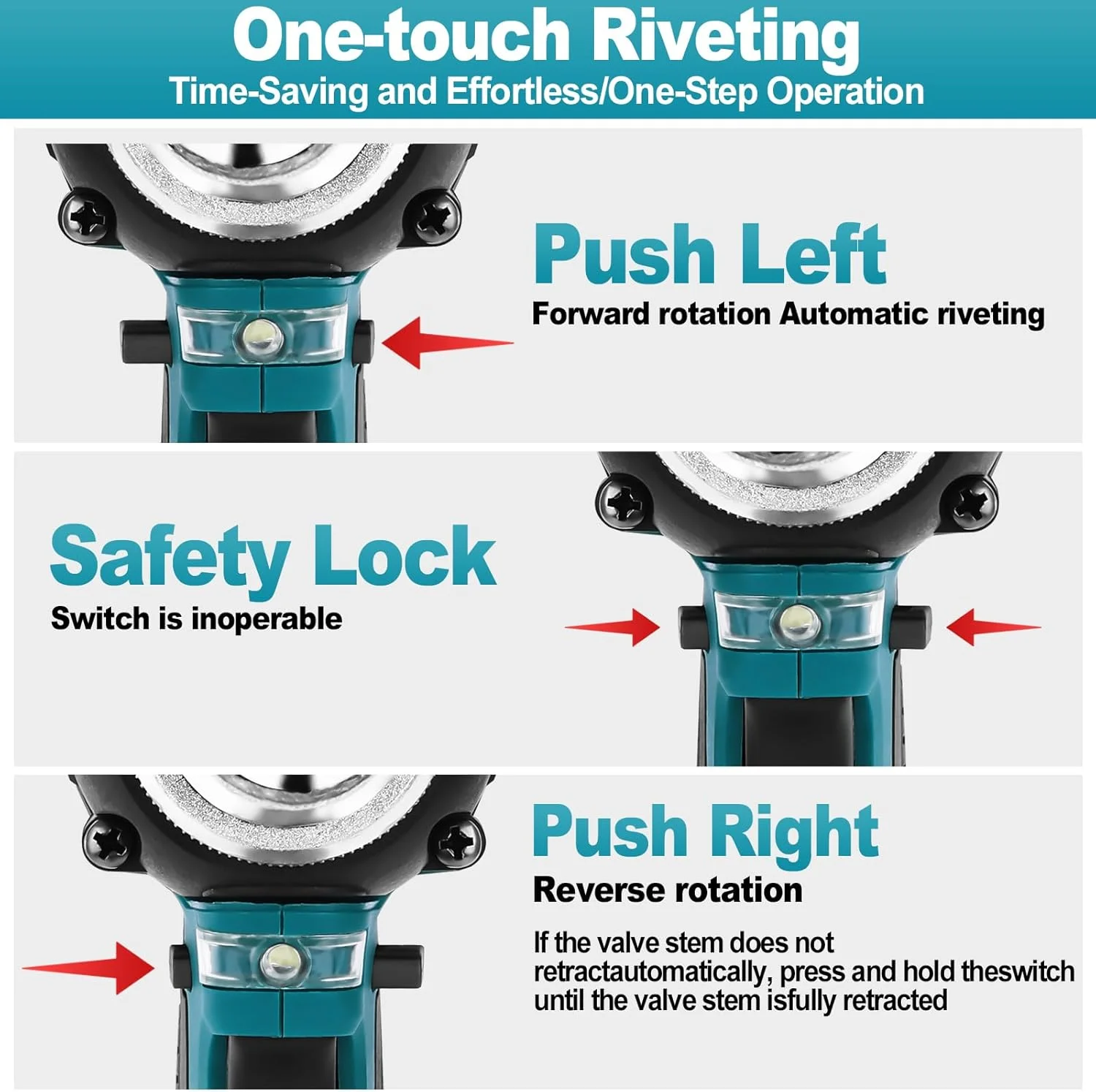 One-touch Riveting
Time-Saving and Effortless/One-Step Operation

Push Left
Forward rotation Automatic riveting

Safety Lock
Switch is inoperable

Push Right
Reverse rotation

If the valve stem does not retractautomatically, press and hold theswitch until the valve stem isfully retracted