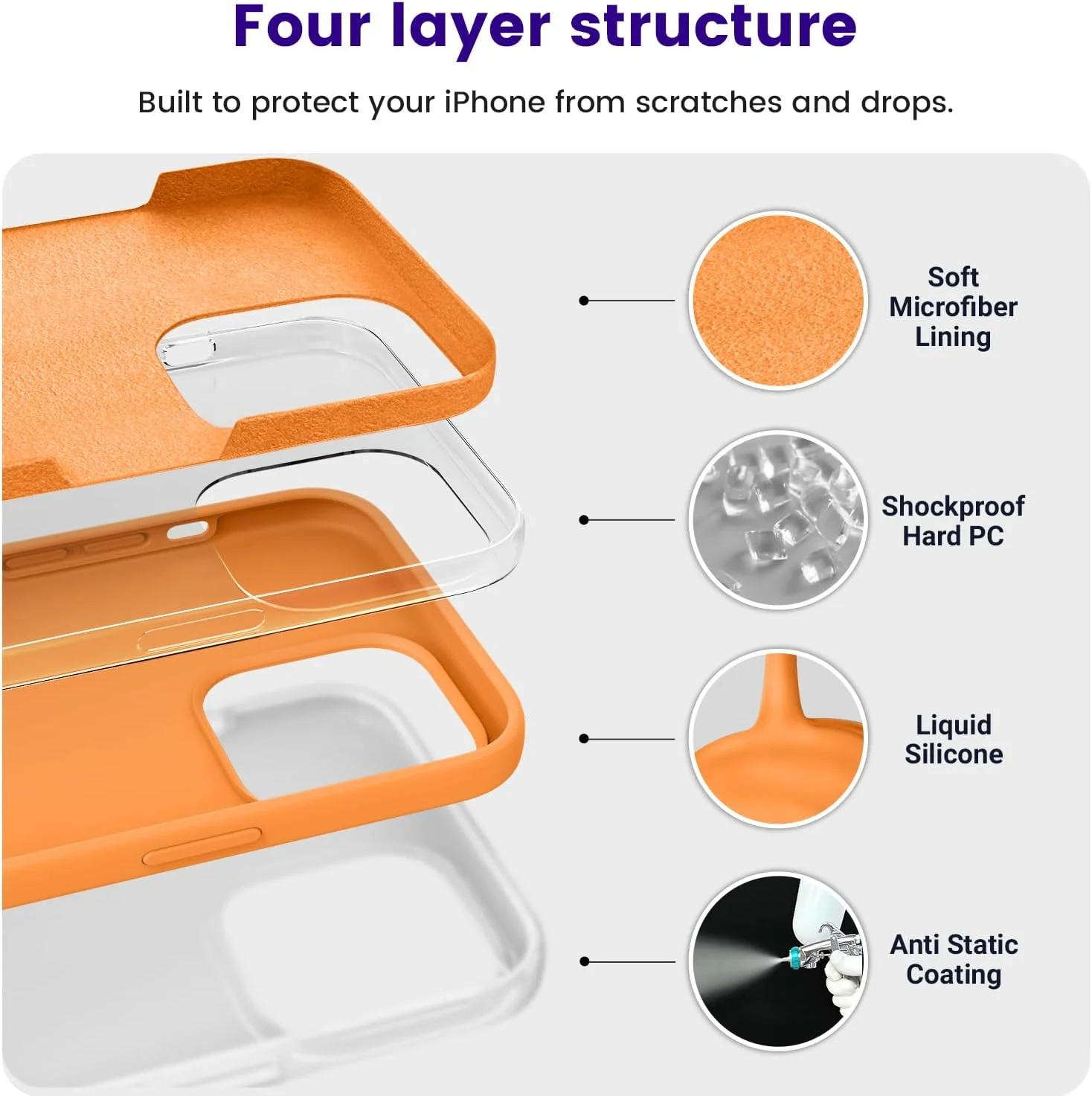 Four layer structure

Built to protect your iPhone from scratches and drops.

Soft Microfiber Lining

Shockproof Hard PC

Liquid Silicone

Anti Static Coating