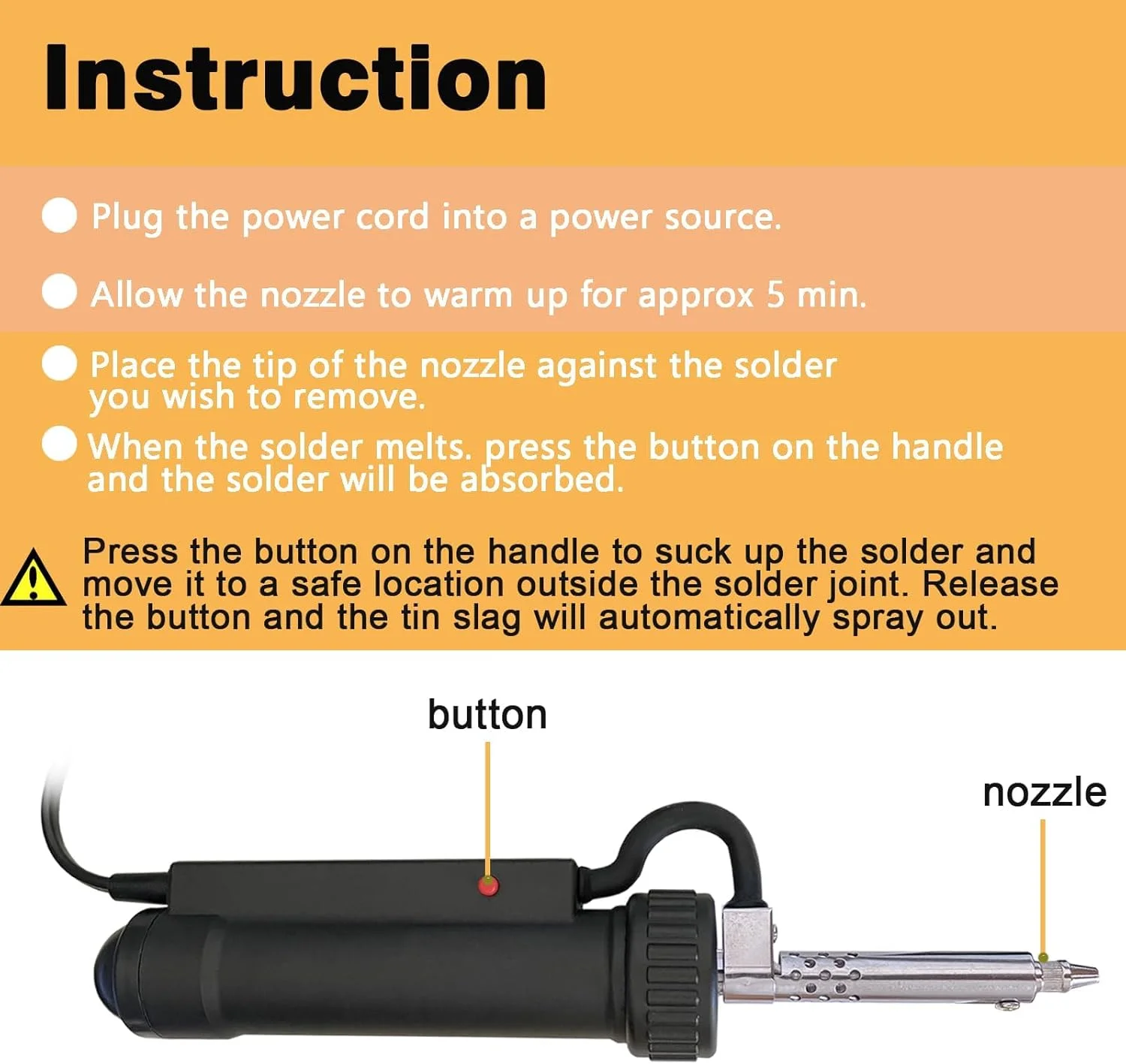 Instruction

Plug the power cord into a power source.

Allow the nozzle to warm up for approx 5 min.

Place the tip of the nozzle against the solder you wish to remove.

When the solder melts. press the button on the handle and the solder will be absorbed.

Press the button on the handle to suck up the solder and move it to a safe location outside the solder joint. Release the button and the tin slag will automatically spray out.

button

nozzle